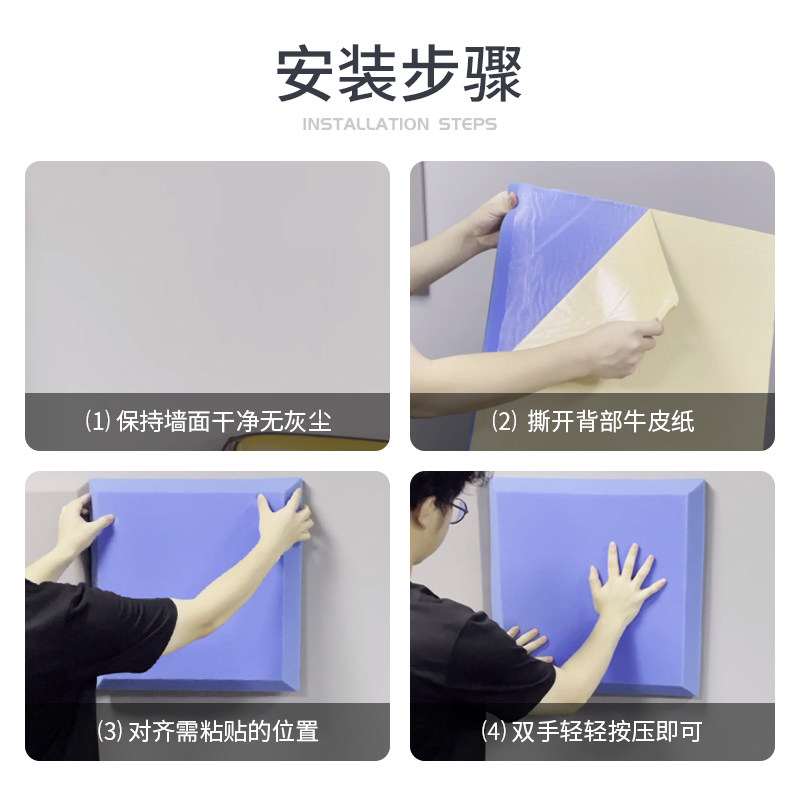 安装步骤

INSTALLATION STEPS

(1) 保持墙面干净无灰尘

(2) 撕开背部牛皮纸

(3) 对齐需粘贴的位置

(4) 双手轻轻按压即可