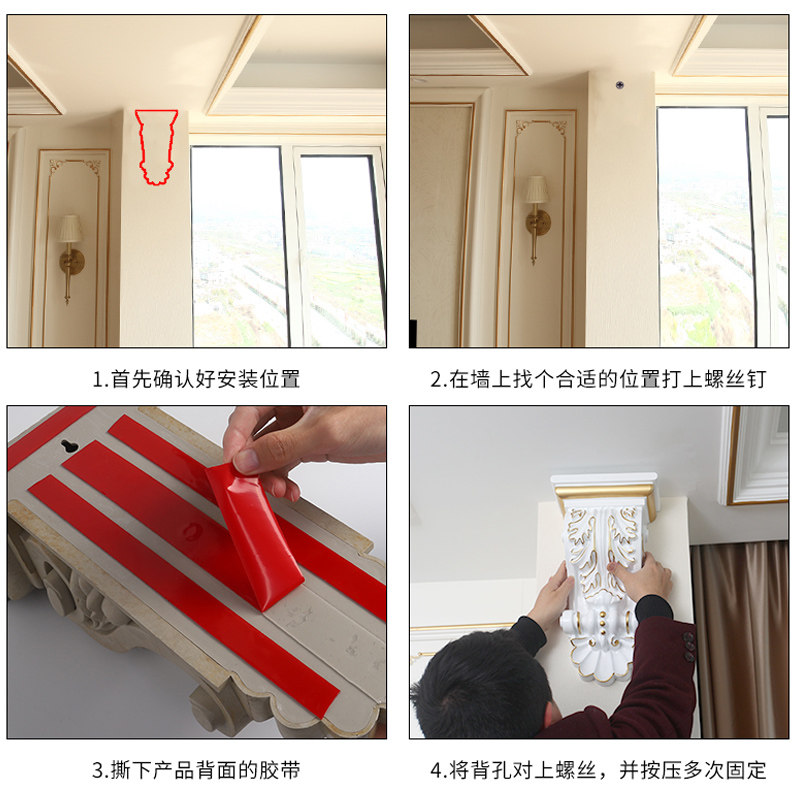 1.首先确认好安装位置

2.在墙上找个合适的位置打上螺丝钉

3.撕下产品背面的胶带

4.将背孔对上螺丝，并按压多次固定