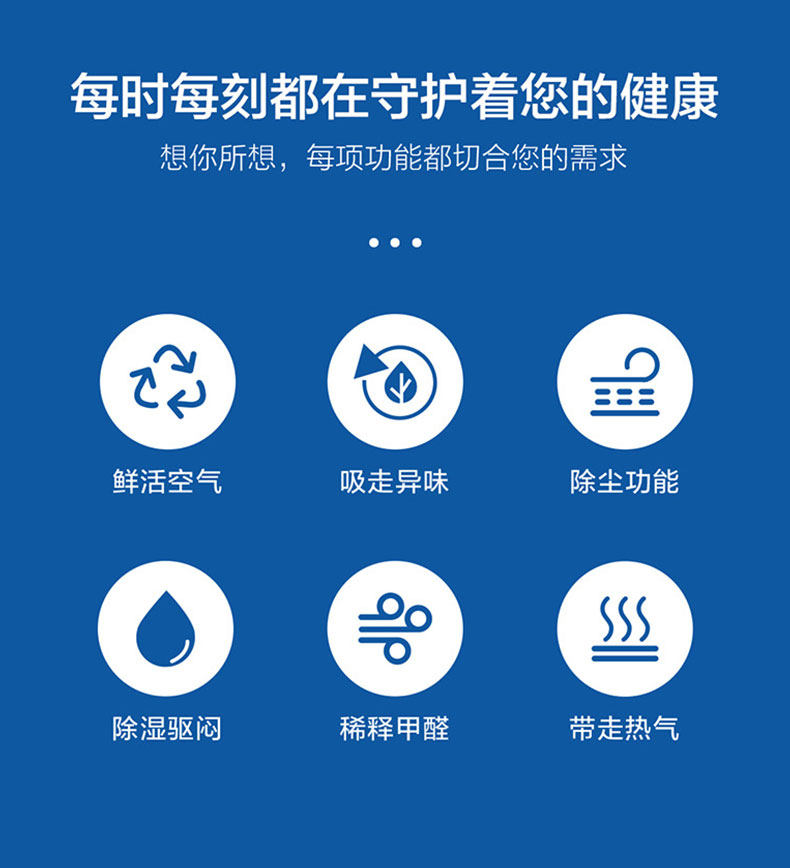 每时每刻都在守护着您的健康

想你所想，每项功能都切合您的需求

鲜活空气

吸走异味

除尘功能

除湿驱闷

稀释甲醛

带走热气