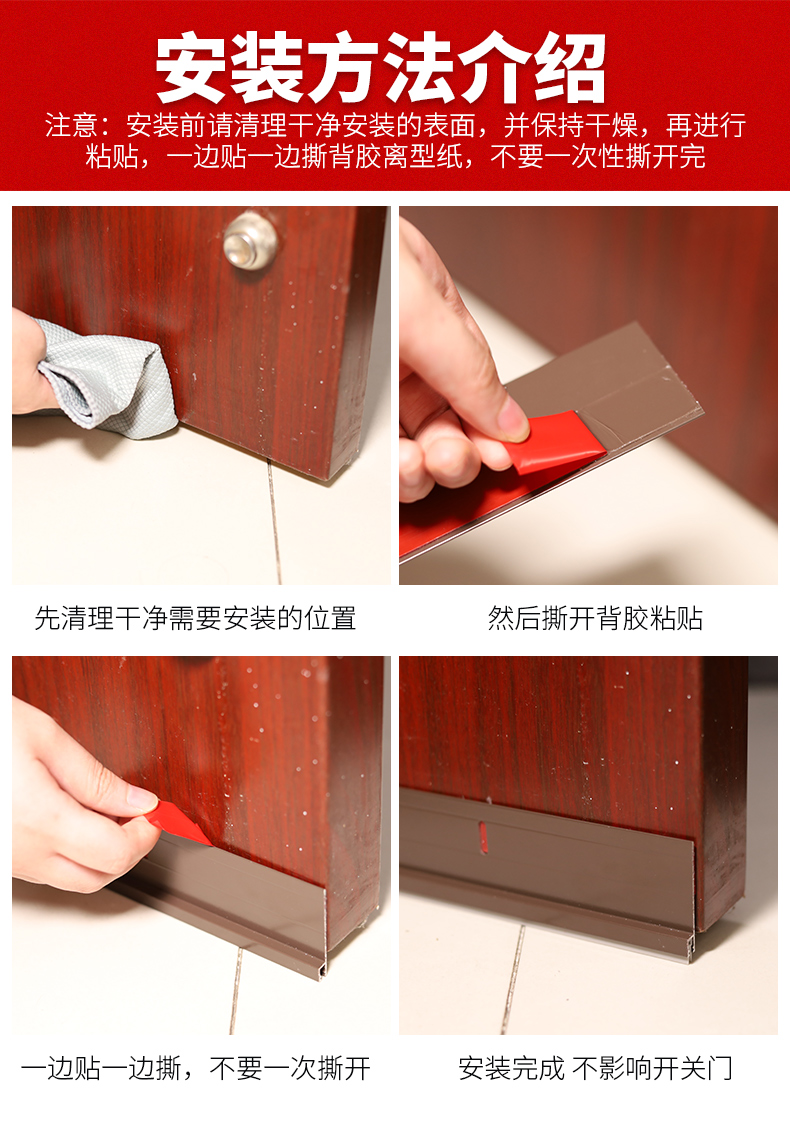 安装方法介绍

注意：安装前请清理干净安装的表面，并保持干燥，再进行粘贴，一边贴一边撕背胶离型纸，不要一次性撕开完

先清理干净需要安装的位置

然后撕开背胶粘贴

一边贴一边撕，不要一次撕开

安装完成 不影响开关门