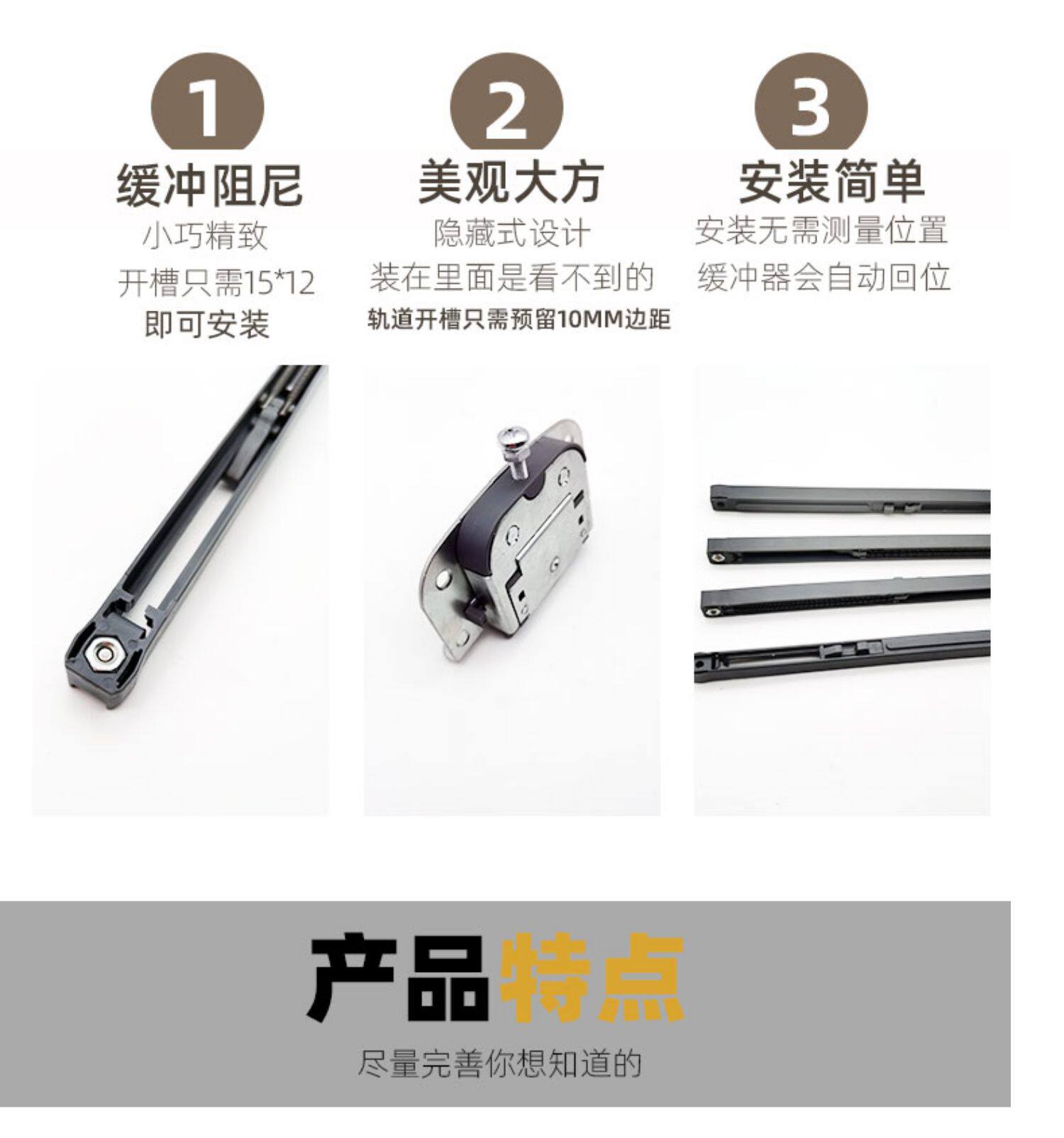 1
缓冲阻尼
小巧精致
开槽只需15*12
即可安装

2
美观大方
隐藏式设计
装在里面是看不到的
轨道开槽只需预留10MM边距

3
安装简单
安装无需测量位置
缓冲器会自动回位

产品特点
尽量完善你想知道的