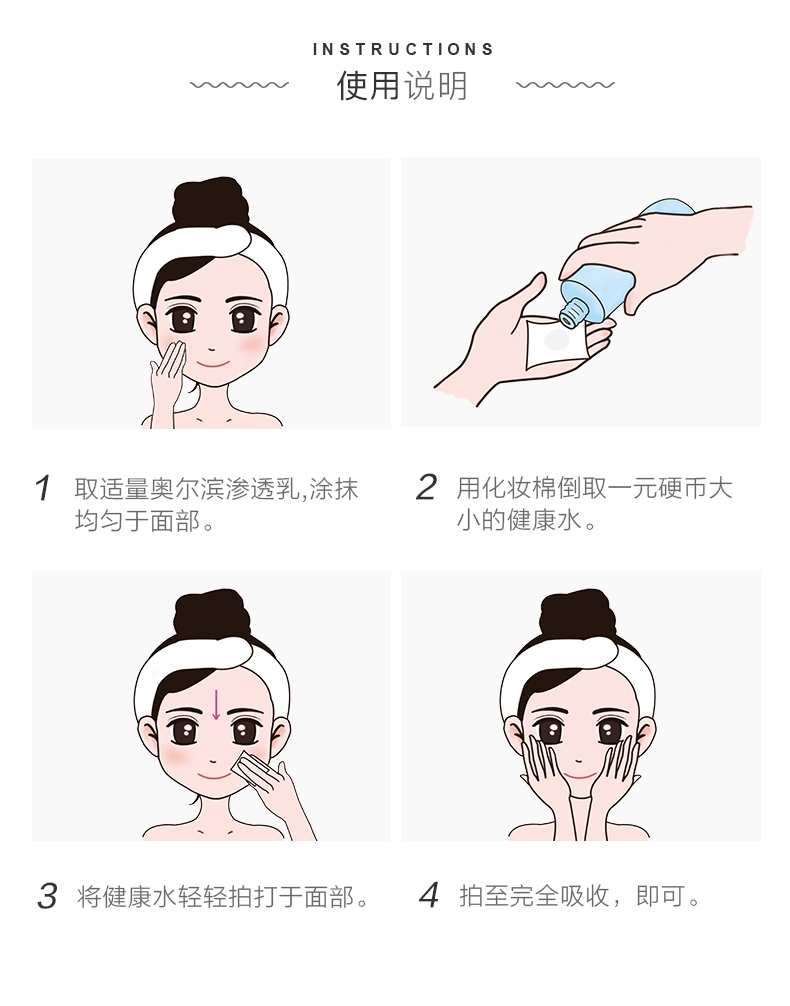 INSTRUCTIONS
使用说明

1 取适量奥尔滨渗透乳,涂抹均匀于面部。

2 用化妆棉倒取一元硬币大小的健康水。

3 将健康水轻轻拍打于面部。

4 拍至完全吸收，即可。