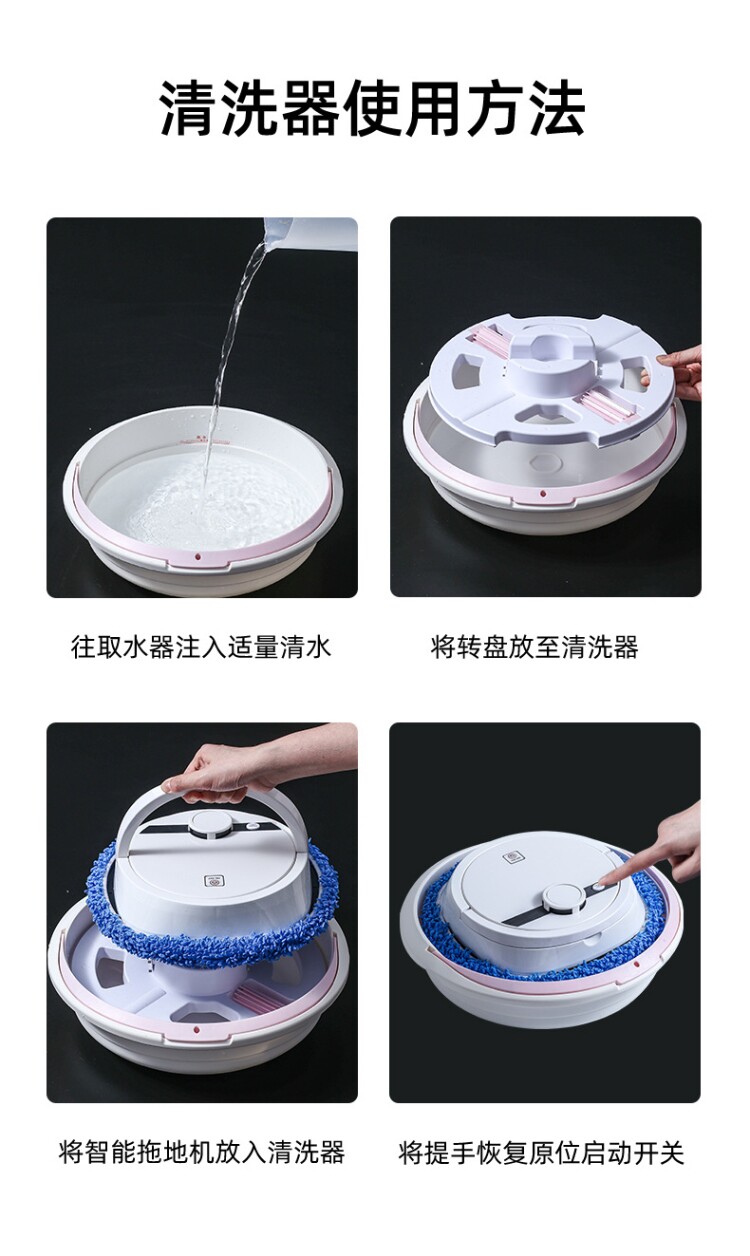 清洗器使用方法

往取水器注入适量清水

将转盘放至清洗器

将智能拖地机放入清洗器

将提手恢复原位启动开关