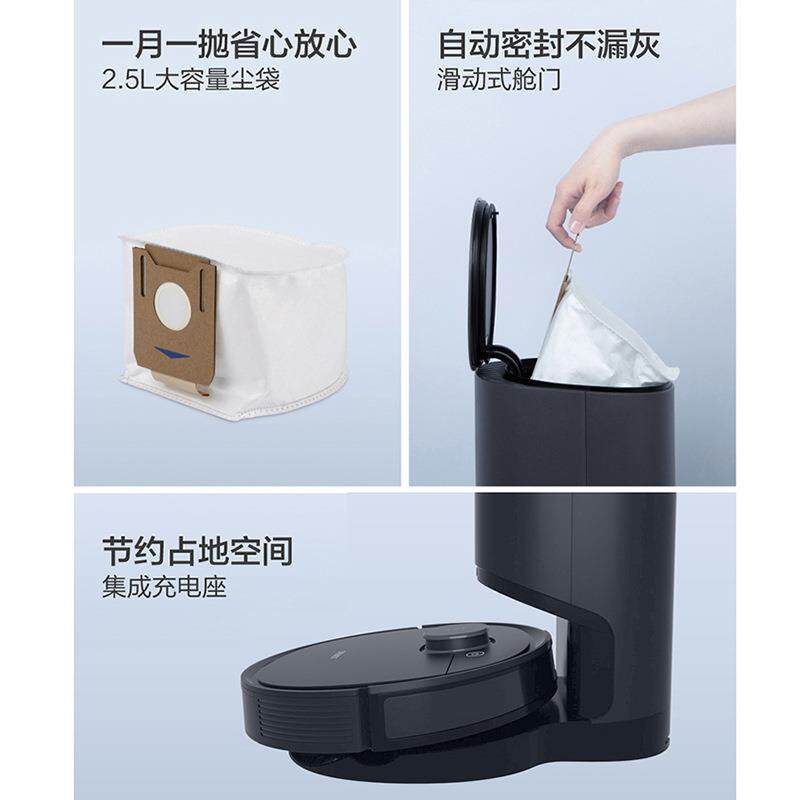 一月一抛省心放心
2.5L大容量尘袋

自动密封不漏灰
滑动式舱门

节约占地空间
集成充电座