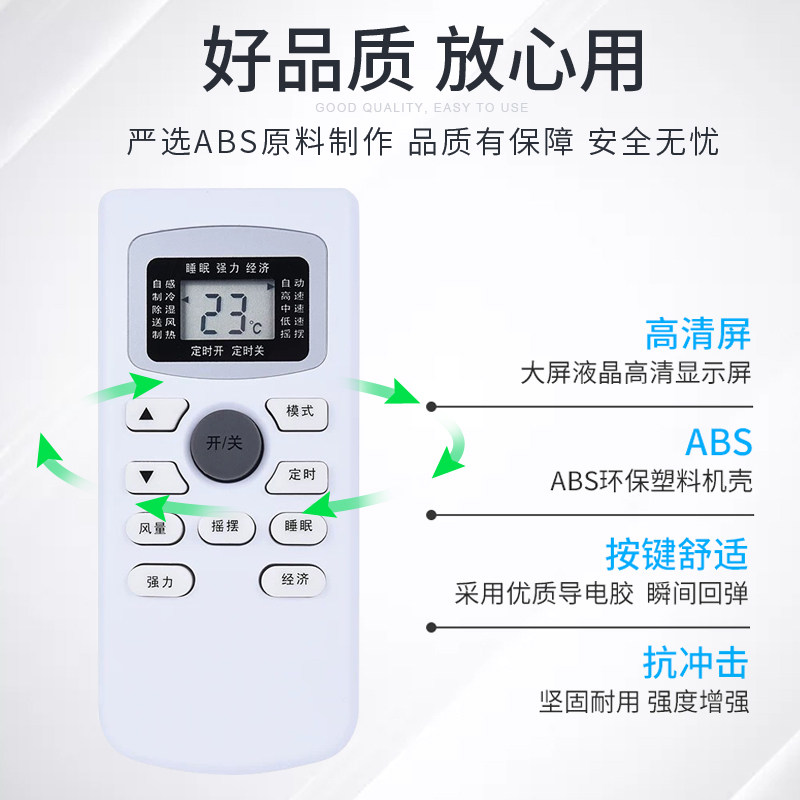 好品质 放心用
GOOD QUALITY, EASY TO USE
严选ABS原料制作 品质有保障 安全无忧

睡眠 强力 经济
自感
制冷
除湿
送风
制热
23℃
自动
高速
中速
低速
摇摆
定时开 定时关

▲
模式
开/关
▼
定时
风量
摇摆
睡眠
强力
经济

高清屏
大屏液晶高清显示屏

ABS
ABS环保塑料机壳

按键舒适
采用优质导电胶 瞬间回弹

抗冲击
坚固耐用 强度增强