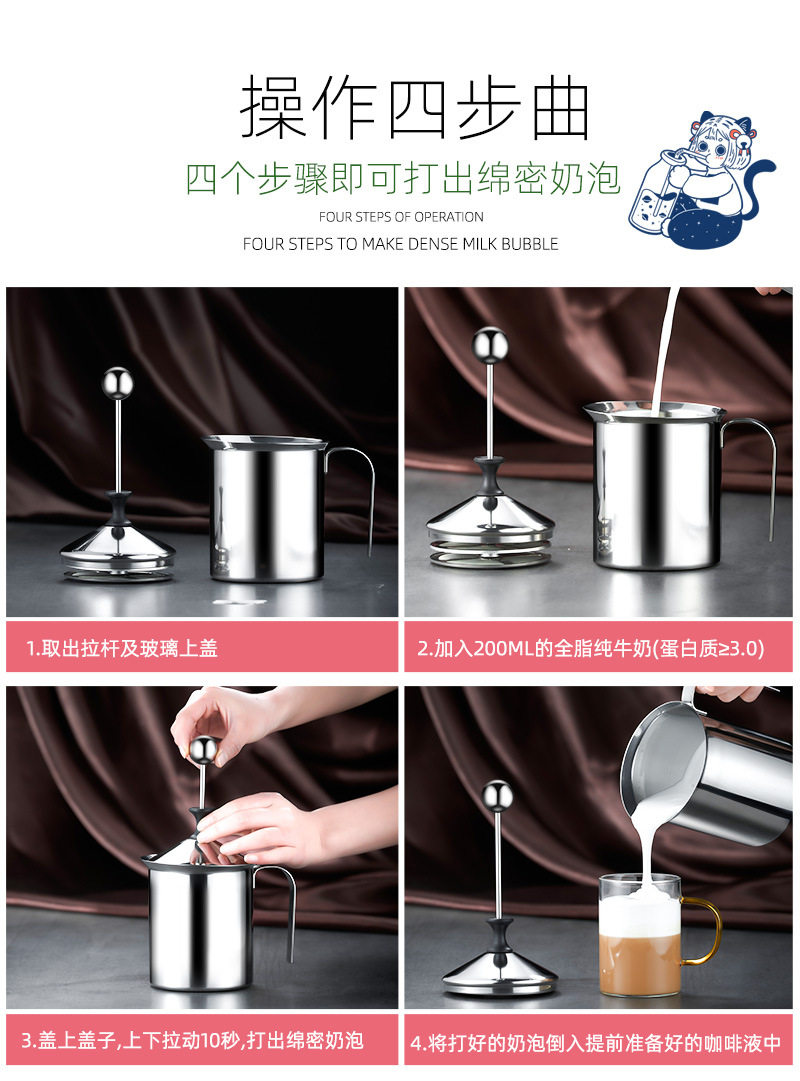 操作四步曲

四个步骤即可打出绵密奶泡

FOUR STEPS OF OPERATION

FOUR STEPS TO MAKE DENSE MILK BUBBLE

1.取出拉杆及玻璃上盖

2.加入200ML的全脂纯牛奶(蛋白质≥3.0)

3.盖上盖子,上下拉动10秒,打出绵密奶泡

4.将打好的奶泡倒入提前准备好的咖啡液中