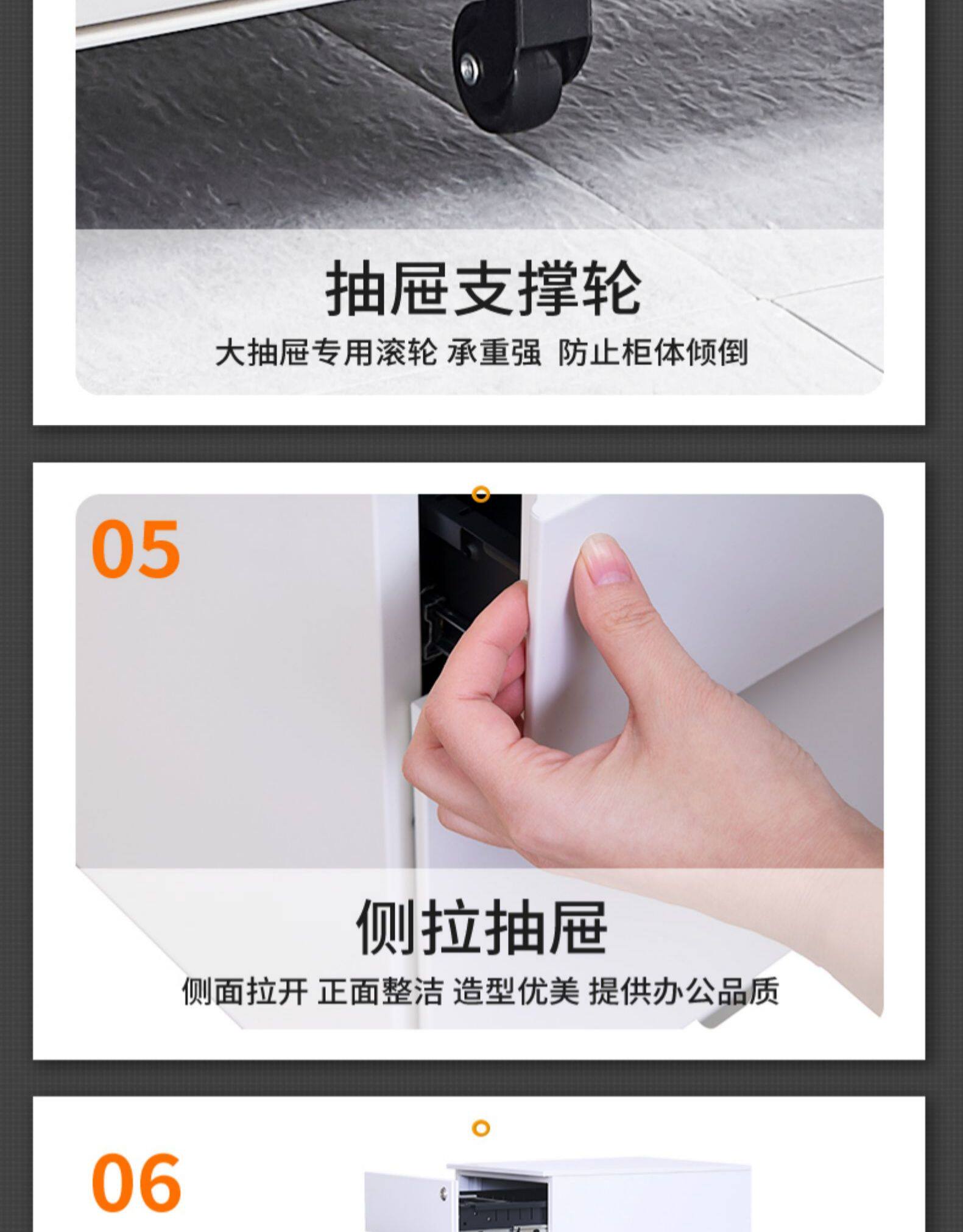 抽屉支撑轮

大抽屉专用滚轮 承重强 防止柜体倾倒

05

侧拉抽屉

侧面拉开 正面整洁 造型优美 提供办公品质

06