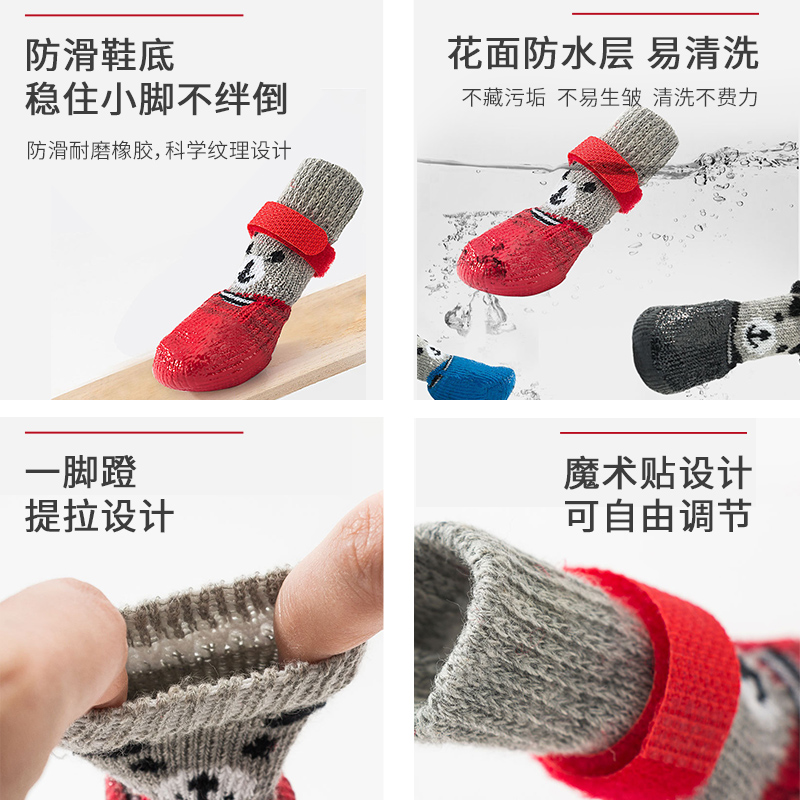 防滑鞋底
稳住小脚不绊倒

防滑耐磨橡胶,科学纹理设计

花面防水层 易清洗

不藏污垢 不易生皱 清洗不费力

一脚蹬
提拉设计

魔术贴设计
可自由调节