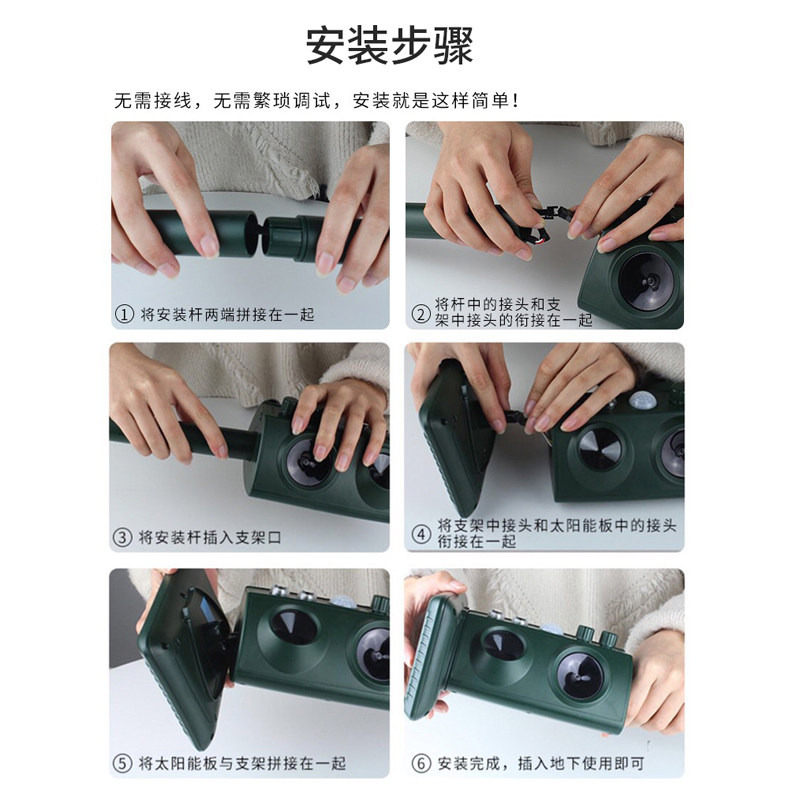 安装步骤

无需接线，无需繁琐调试，安装就是这样简单！

① 将安装杆两端拼接在一起

② 将杆中的接头和支架中接头的衔接在一起

③ 将安装杆插入支架口

④ 将支架中接头和太阳能板中的接头衔接在一起

⑤ 将太阳能板与支架拼接在一起

⑥ 安装完成，插入地下使用即可