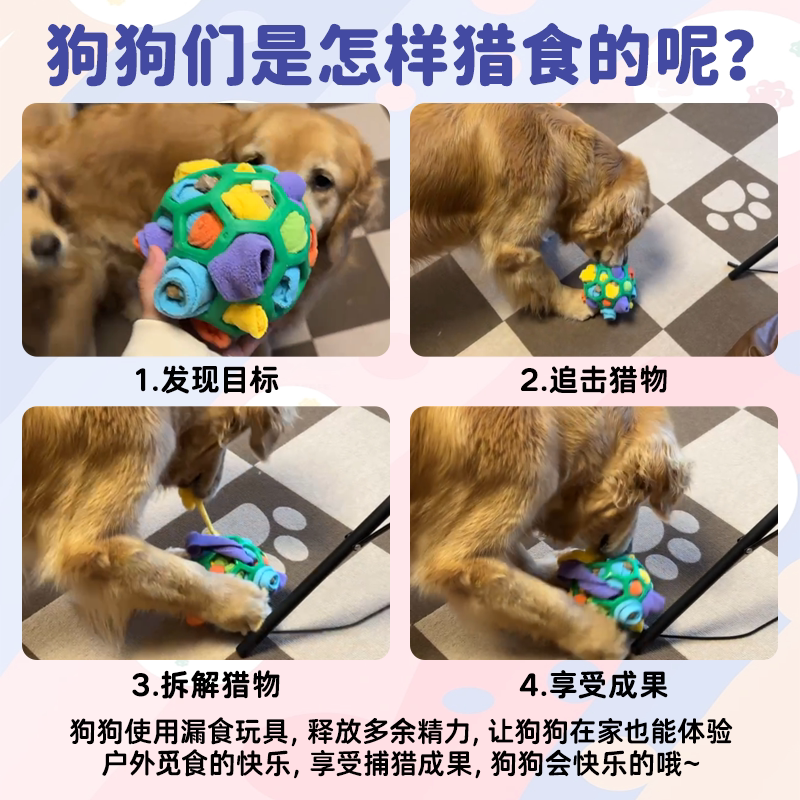 狗狗们是怎样猎食的呢?

1.发现目标

2.追击猎物

3.拆解猎物

4.享受成果

狗狗使用漏食玩具, 释放多余精力, 让狗狗在家也能体验户外觅食的快乐, 享受捕猎成果, 狗狗会快乐的哦~