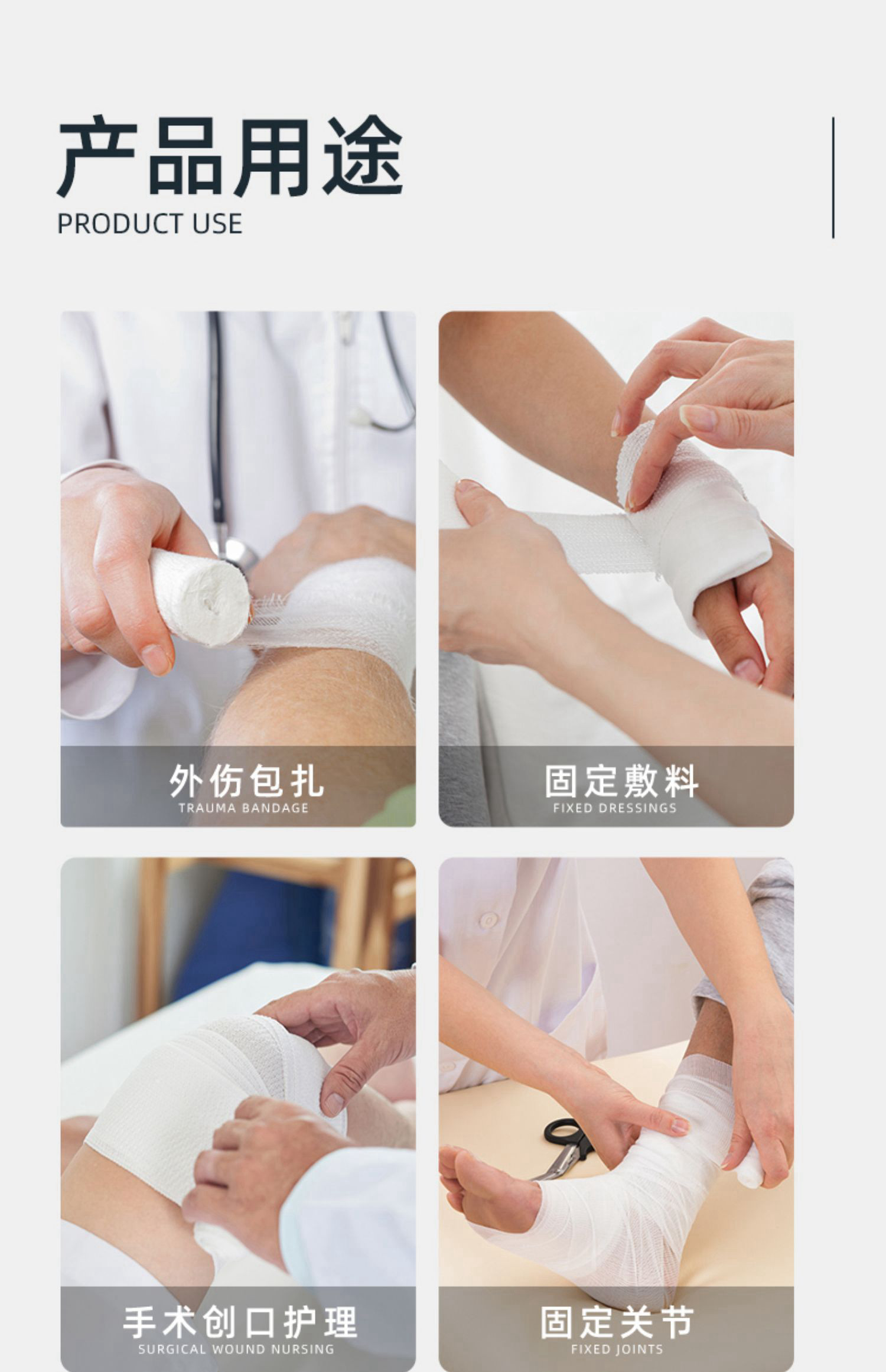 产品用途
PRODUCT USE

外伤包扎
TRAUMA BANDAGE

固定敷料
FIXED DRESSINGS

手术创口护理
SURGICAL WOUND NURSING

固定关节
FIXED JOINTS