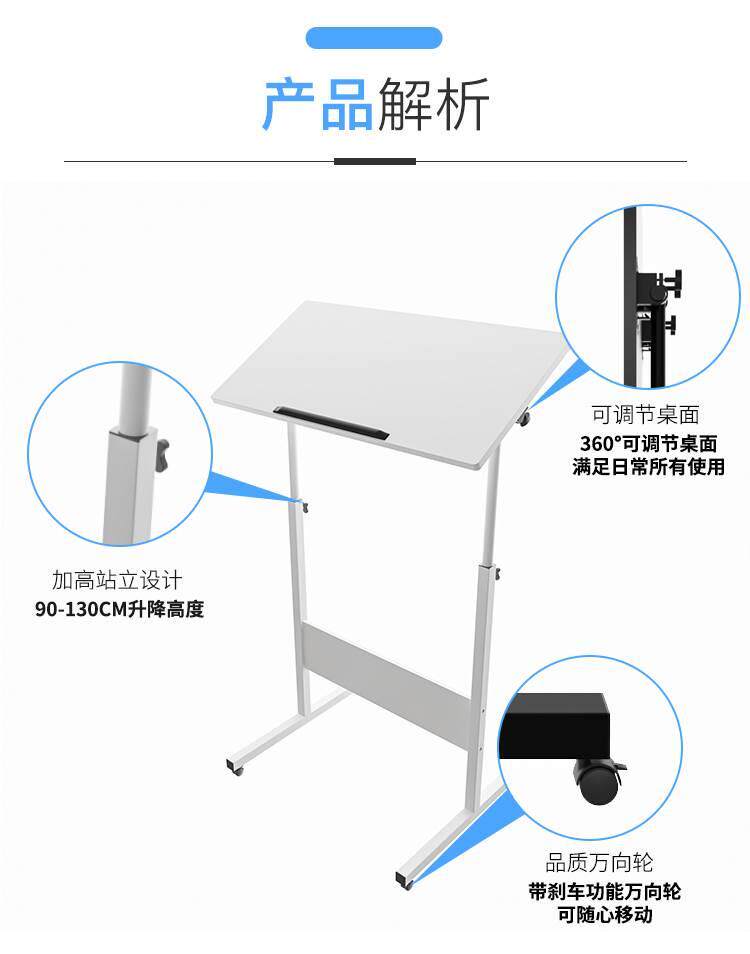 产品解析

可调节桌面
360°可调节桌面
满足日常所有使用

加高站立设计
90-130CM升降高度

品质万向轮
带刹车功能万向轮
可随心移动