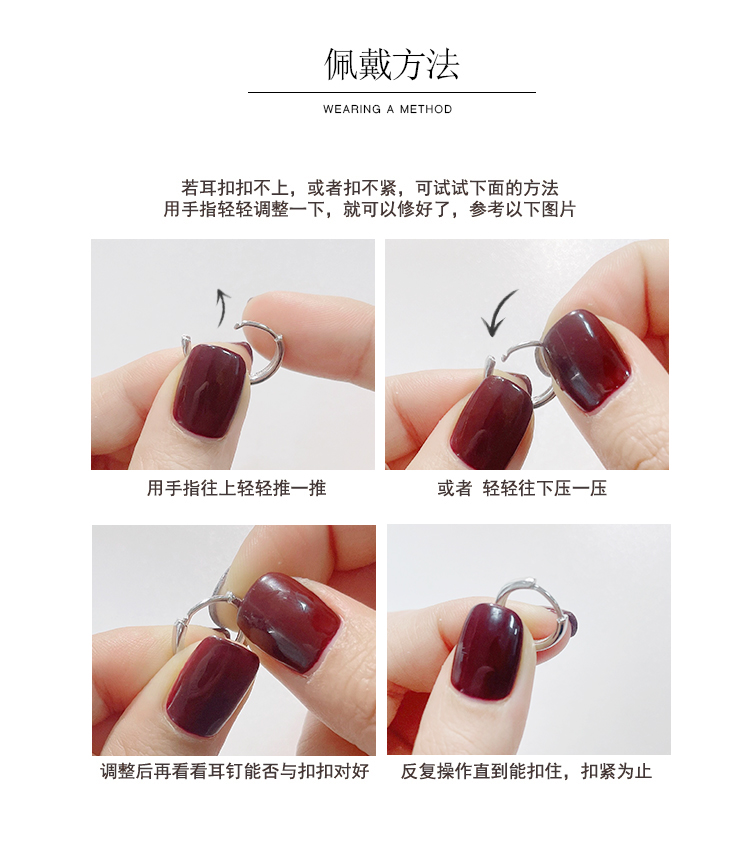 佩戴方法

WEARING A METHOD

若耳扣扣不上，或者扣不紧，可试试下面的方法
用手指轻轻调整一下，就可以修好了，参考以下图片

用手指往上轻轻推一推

或者 轻轻往下压一压

调整后再看看耳钉能否与扣扣对好

反复操作直到能扣住，扣紧为止