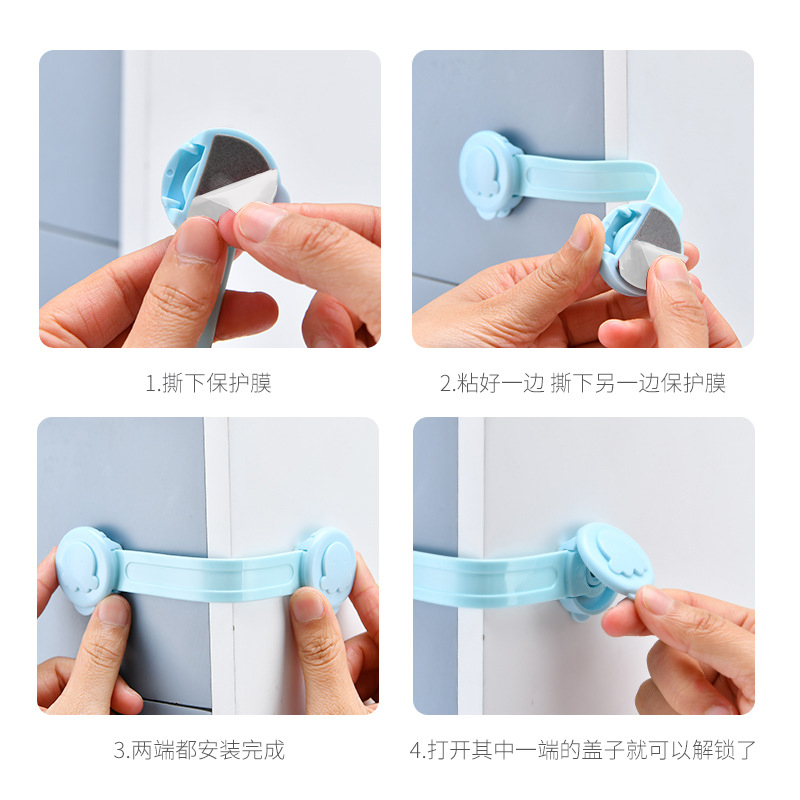 1.撕下保护膜

2.粘好一边 撕下另一边保护膜

3.两端都安装完成

4.打开其中一端的盖子就可以解锁了