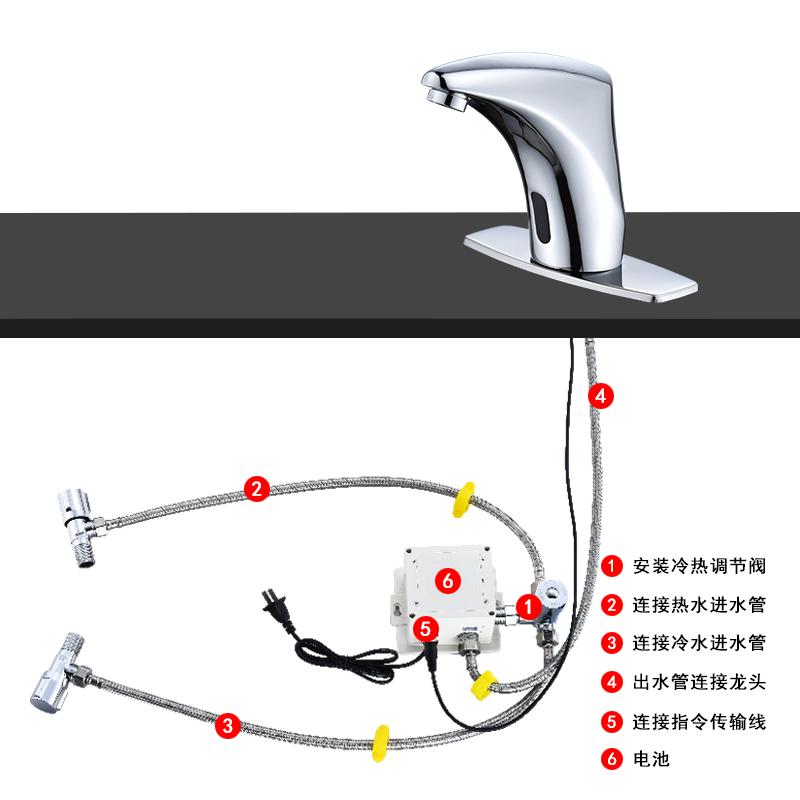 4

2

6

1

5

3

1 安装冷热调节阀
2 连接热水进水管
3 连接冷水进水管
4 出水管连接龙头
5 连接指令传输线
6 电池