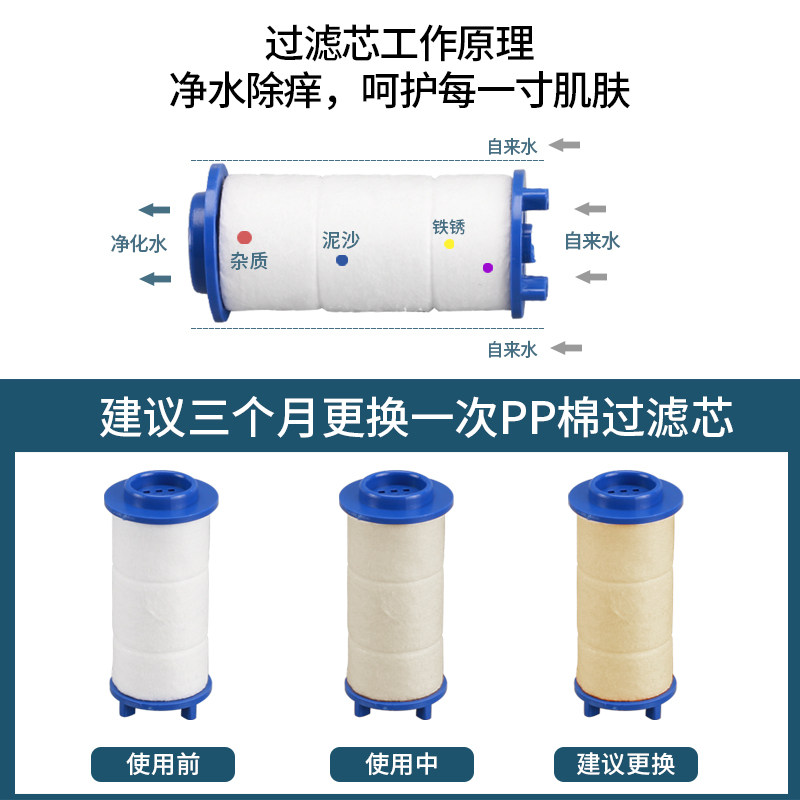 过滤芯工作原理
净水除痒，呵护每一寸肌肤

自来水
净化水
杂质
泥沙
铁锈
自来水
自来水

建议三个月更换一次PP棉过滤芯

使用前
使用中
建议更换