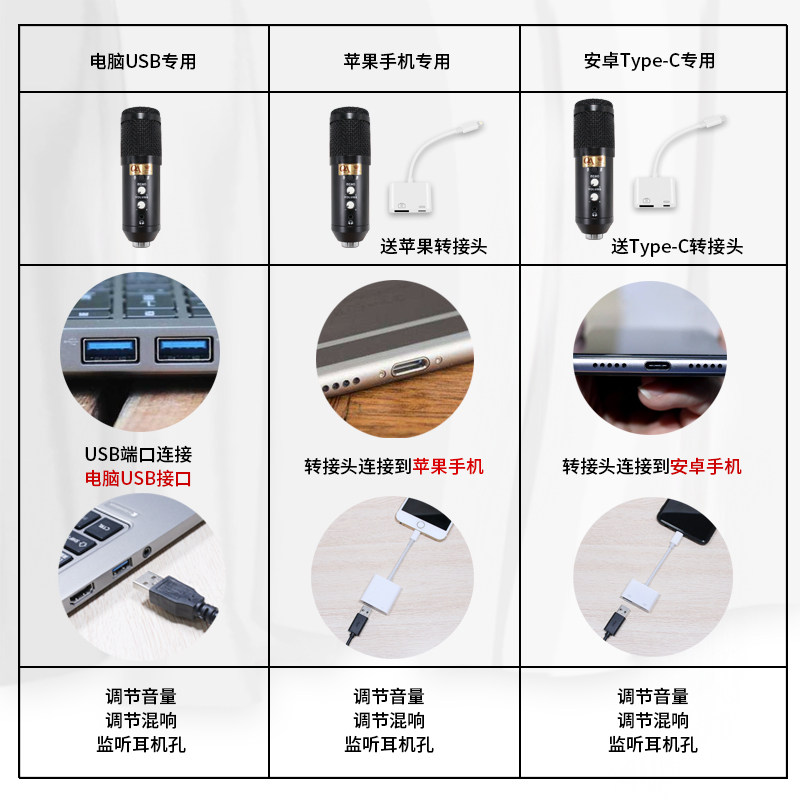 | 电脑USB专用 | 苹果手机专用 | 安卓Type-C专用 |
|---|---|---|
|  | 送苹果转接头 | 送Type-C转接头 |
| USB端口连接 电脑USB接口 | 转接头连接到苹果手机 | 转接头连接到安卓手机 |
| 调节音量 调节混响 监听耳机孔 | 调节音量 调节混响 监听耳机孔 | 调节音量 调节混响 监听耳机孔 |