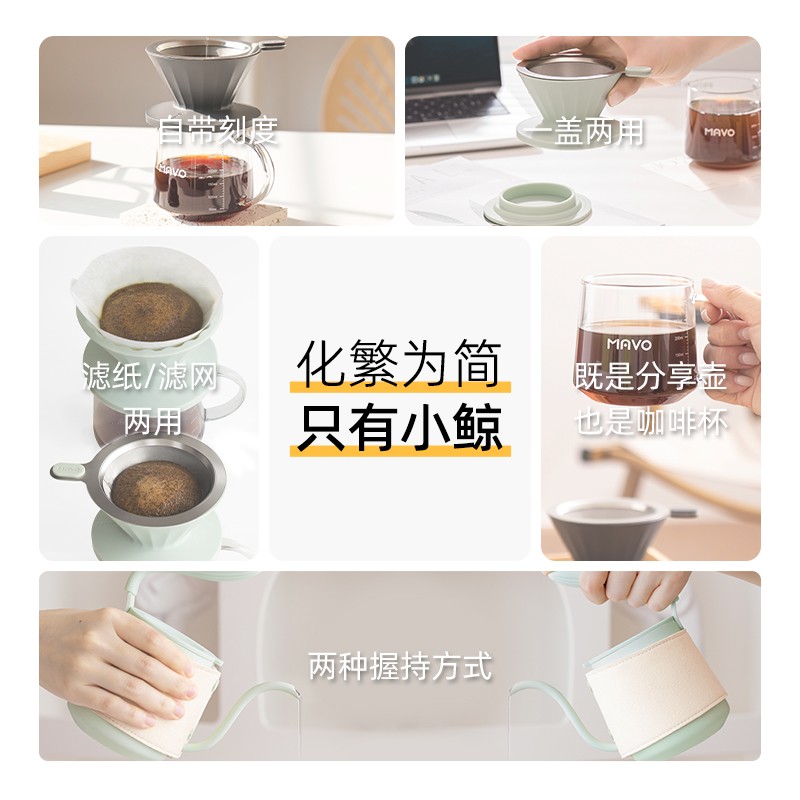 自带刻度
MAVO

一盖两用
MAVO

滤纸/滤网
两用

化繁为简
只有小鲸

MAVO
既是分享壶
也是咖啡杯

两种握持方式