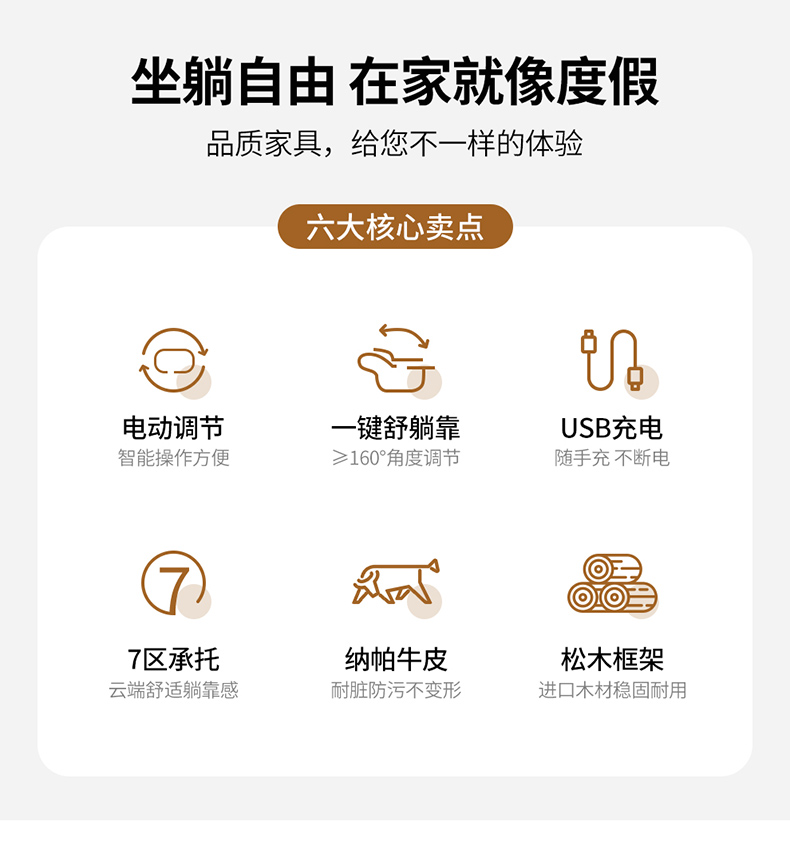 坐躺自由 在家就像度假

品质家具，给您不一样的体验

六大核心卖点

电动调节
智能操作方便

一键舒躺靠
≥160°角度调节

USB充电
随手充 不断电

7

7区承托
云端舒适躺靠感

纳帕牛皮
耐脏防污不变形

松木框架
进口木材稳固耐用