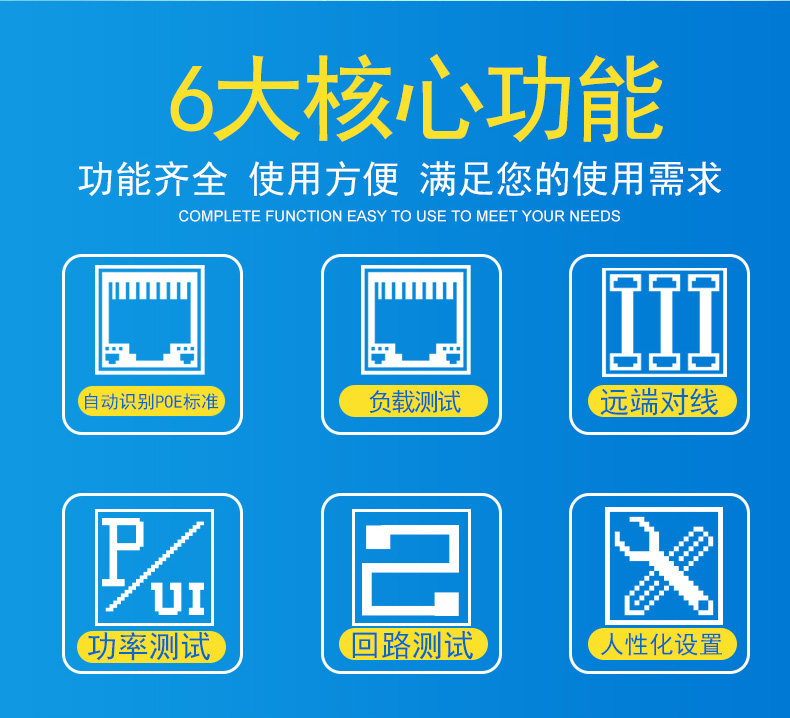 6大核心功能

功能齐全 使用方便 满足您的使用需求

COMPLETE FUNCTION EASY TO USE TO MEET YOUR NEEDS

自动识别POE标准

负载测试

远端对线

P/UI

功率测试

回路测试

人性化设置