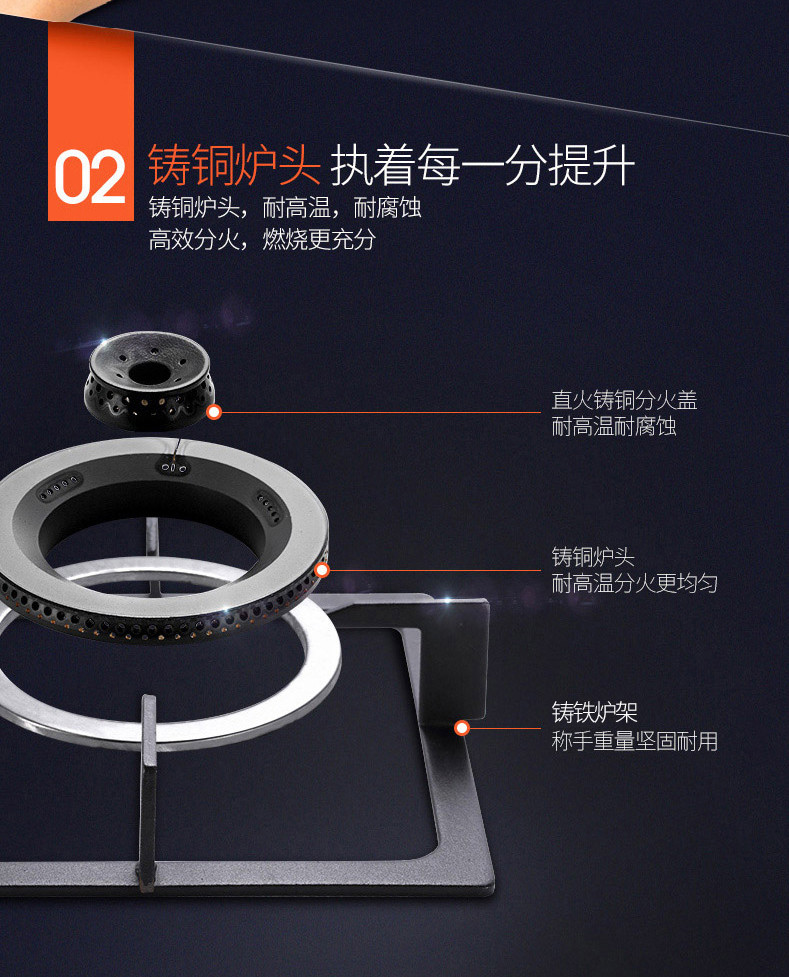 02 铸铜炉头 执着每一分提升
铸铜炉头，耐高温，耐腐蚀
高效分火，燃烧更充分

直火铸铜分火盖
耐高温耐腐蚀

铸铜炉头
耐高温分火更均匀

铸铁炉架
称手重量坚固耐用