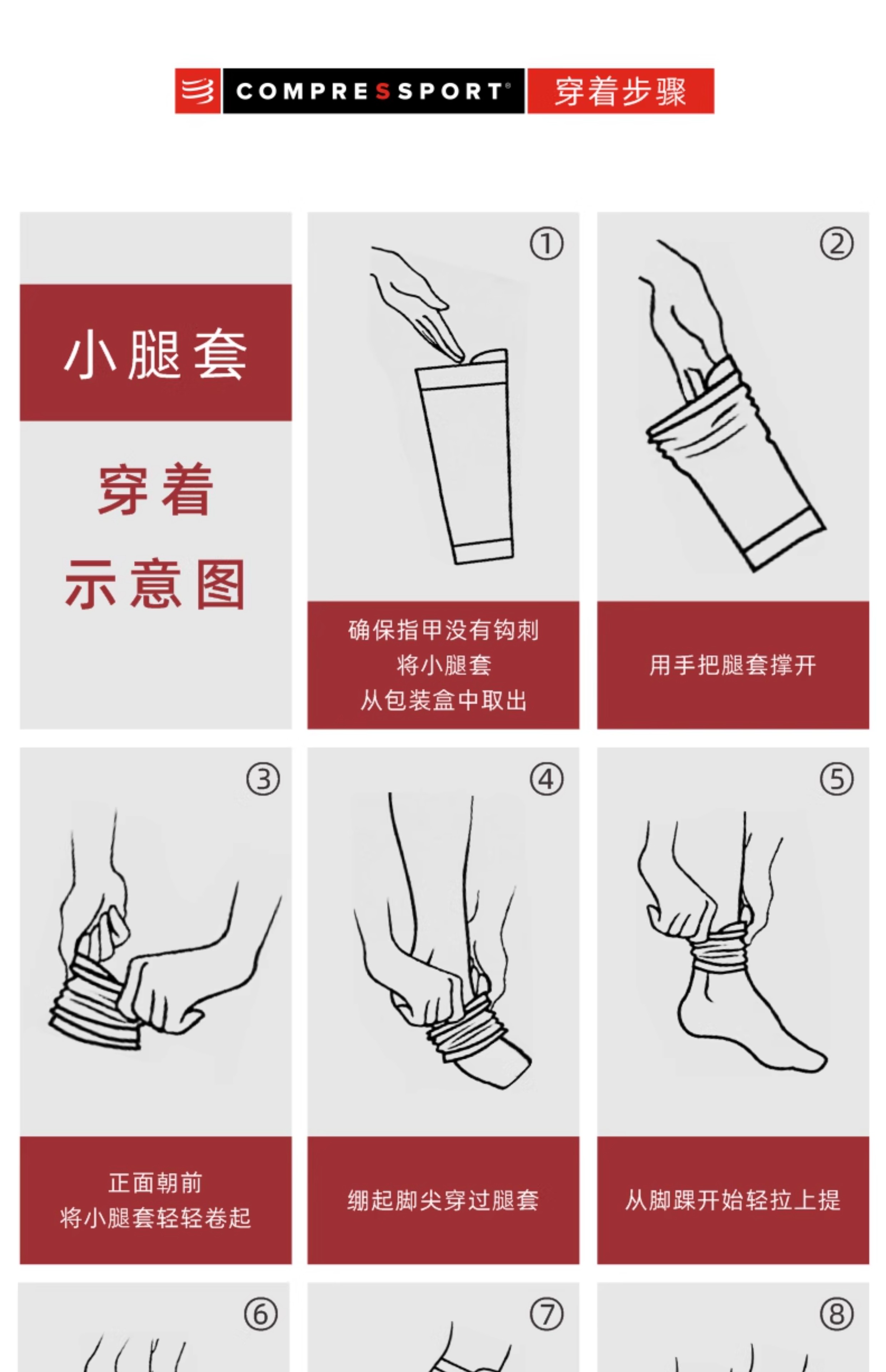 COMPRESSPORT® 穿着步骤

小腿套

穿着

示意图

①

确保指甲没有钩刺
将小腿套
从包装盒中取出

②

用手把腿套撑开

③

正面朝前
将小腿套轻轻卷起

④

绷起脚尖穿过腿套

⑤

从脚踝开始轻拉上提

⑥

⑦

⑧