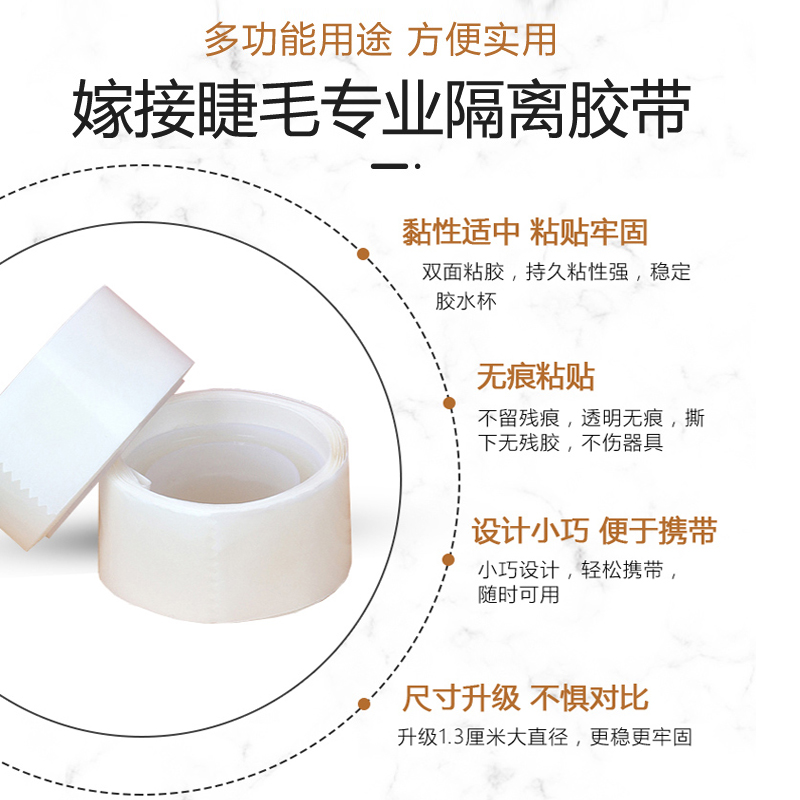 多功能用途 方便实用

嫁接睫毛专业隔离胶带

黏性适中 粘贴牢固

双面粘胶，持久粘性强，稳定胶水杯

无痕粘贴

不留残痕，透明无痕，撕下无残胶，不伤器具

设计小巧 便于携带

小巧设计，轻松携带，随时可用

尺寸升级 不惧对比

升级1.3厘米大直径，更稳更牢固