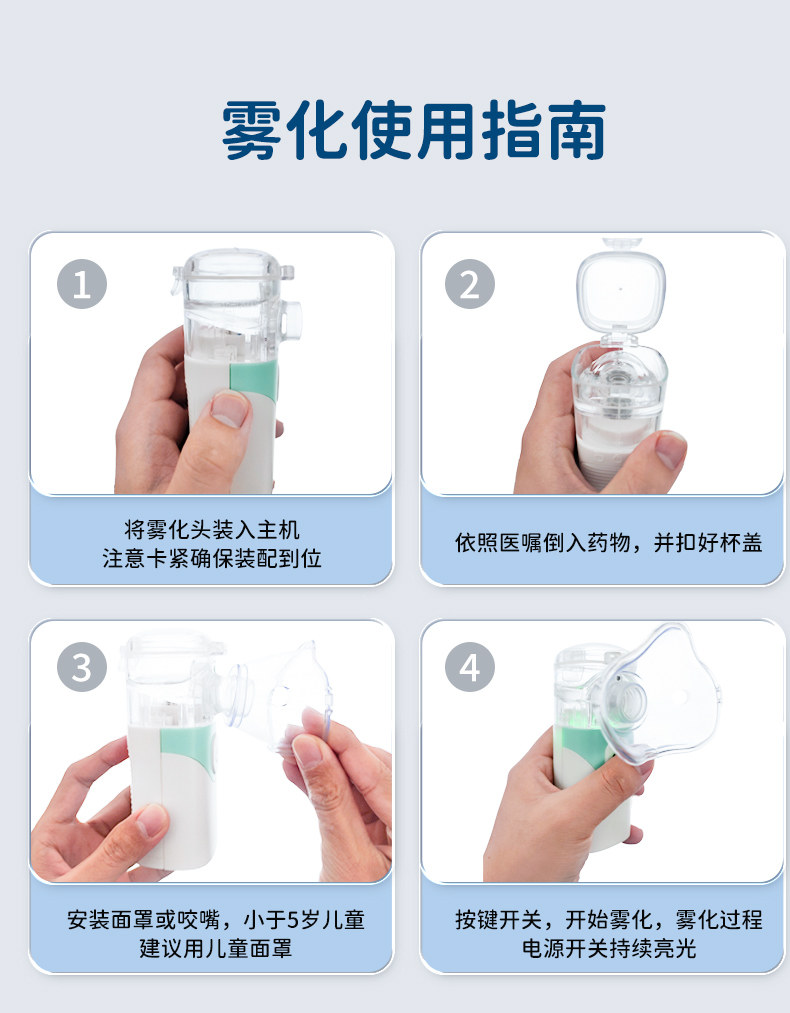 雾化使用指南

1

将雾化头装入主机
注意卡紧确保装配到位

2

依照医嘱倒入药物，并扣好杯盖

3

安装面罩或咬嘴，小于5岁儿童
建议用儿童面罩

4

按键开关，开始雾化，雾化过程
电源开关持续亮光