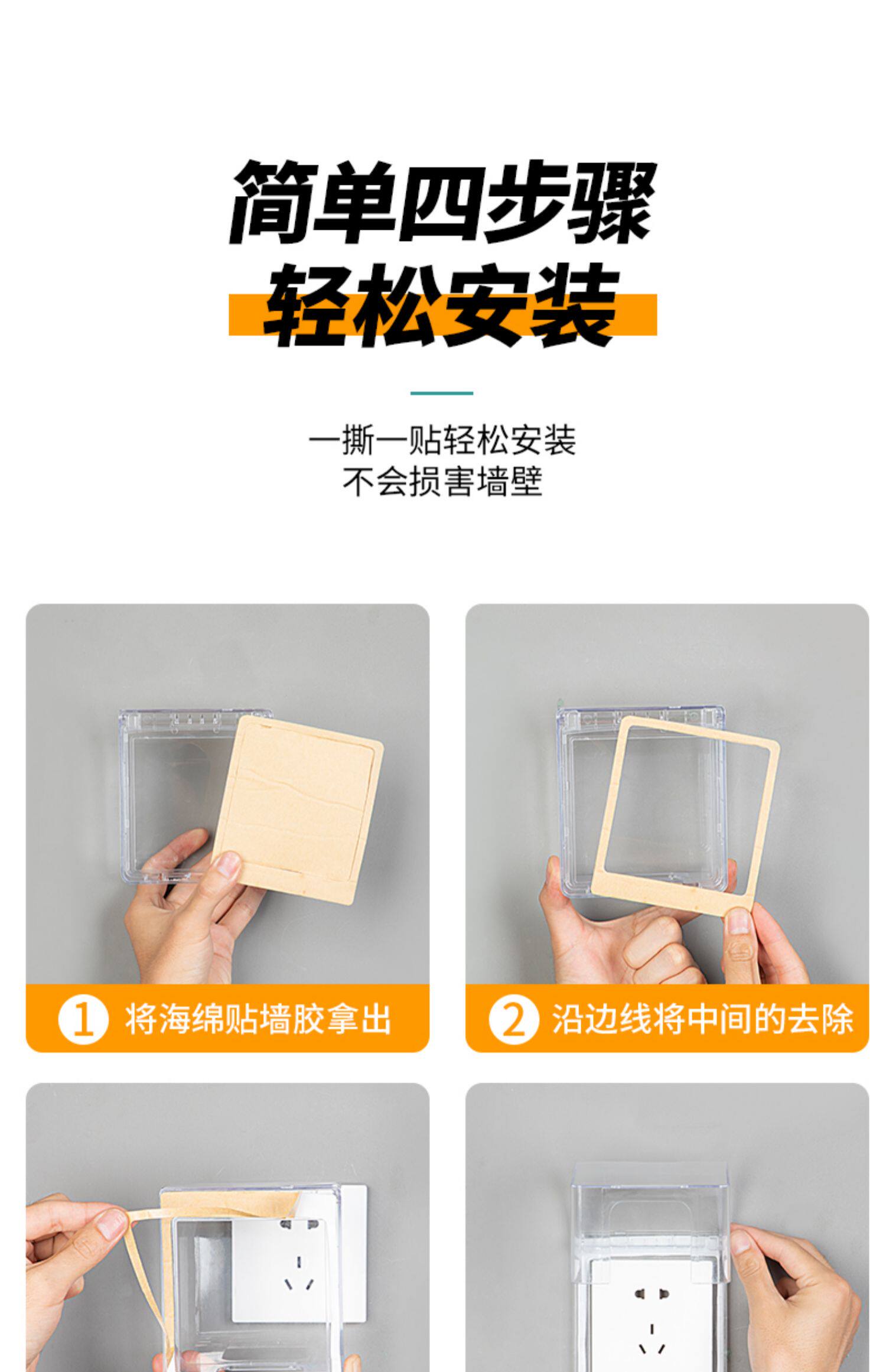 简单四步骤
轻松安装

一撕一贴轻松安装
不会损害墙壁

1 将海绵贴墙胶拿出

2 沿边线将中间的去除