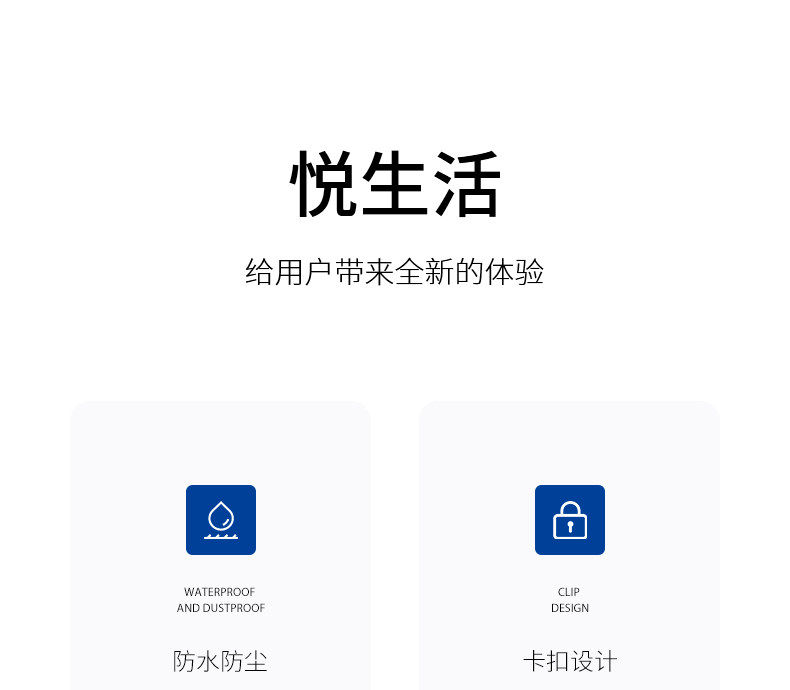 悦生活

给用户带来全新的体验

WATERPROOF
AND DUSTPROOF

防水防尘

CLIP
DESIGN

卡扣设计