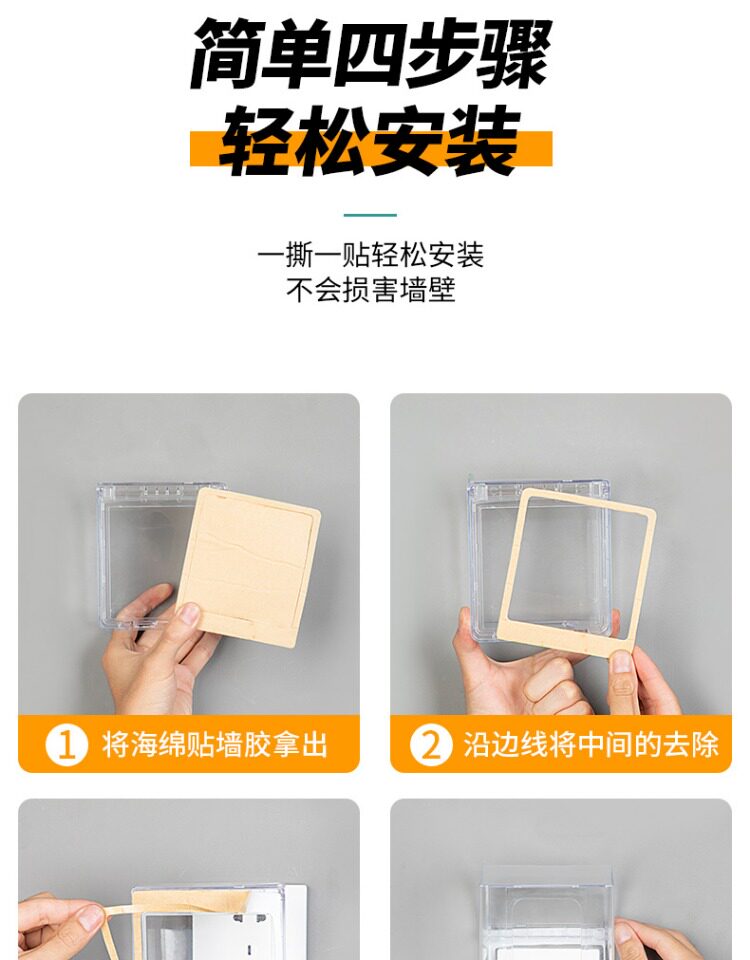 简单四步骤
轻松安装

一撕一贴轻松安装
不会损害墙壁

1 将海绵贴墙胶拿出

2 沿边线将中间的去除