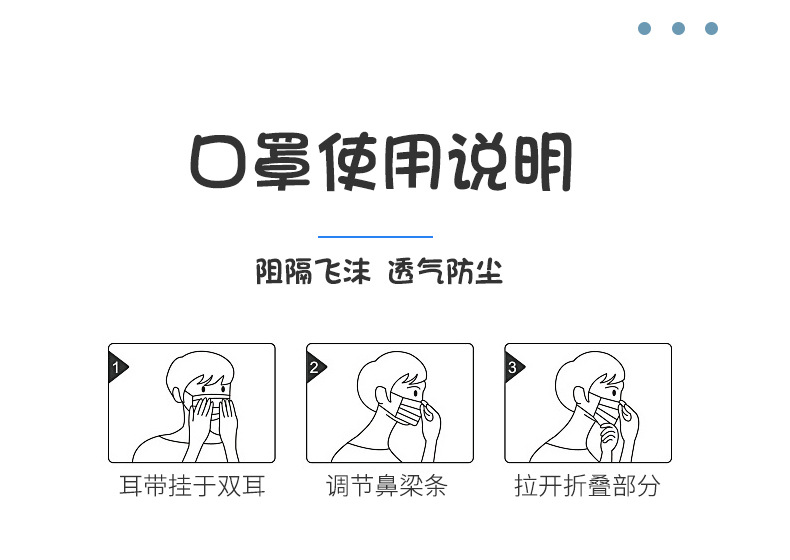 口罩使用说明

阻隔飞沫 透气防尘

1
耳带挂于双耳

2
调节鼻梁条

3
拉开折叠部分