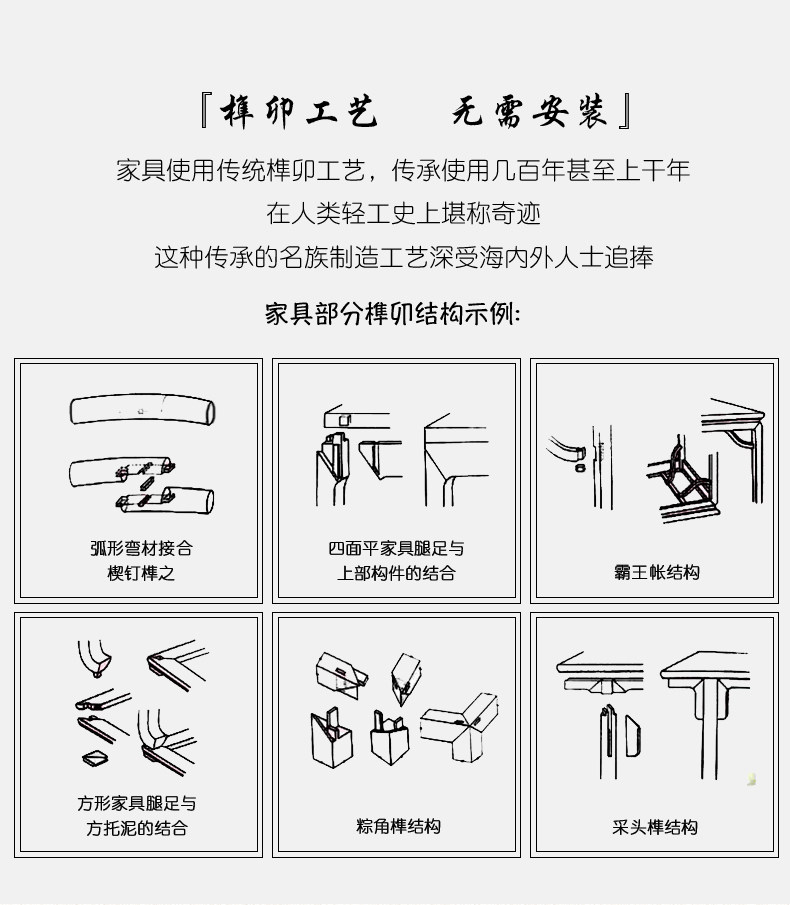 『榫卯工艺　无需安装』

家具使用传统榫卯工艺，传承使用几百年甚至上千年
在人类轻工史上堪称奇迹
这种传承的名族制造工艺深受海内外人士追捧

家具部分榫卯结构示例:

弧形弯材接合
楔钉榫之

四面平家具腿足与
上部构件的结合

霸王帐结构

方形家具腿足与
方托泥的结合

粽角榫结构

采头榫结构