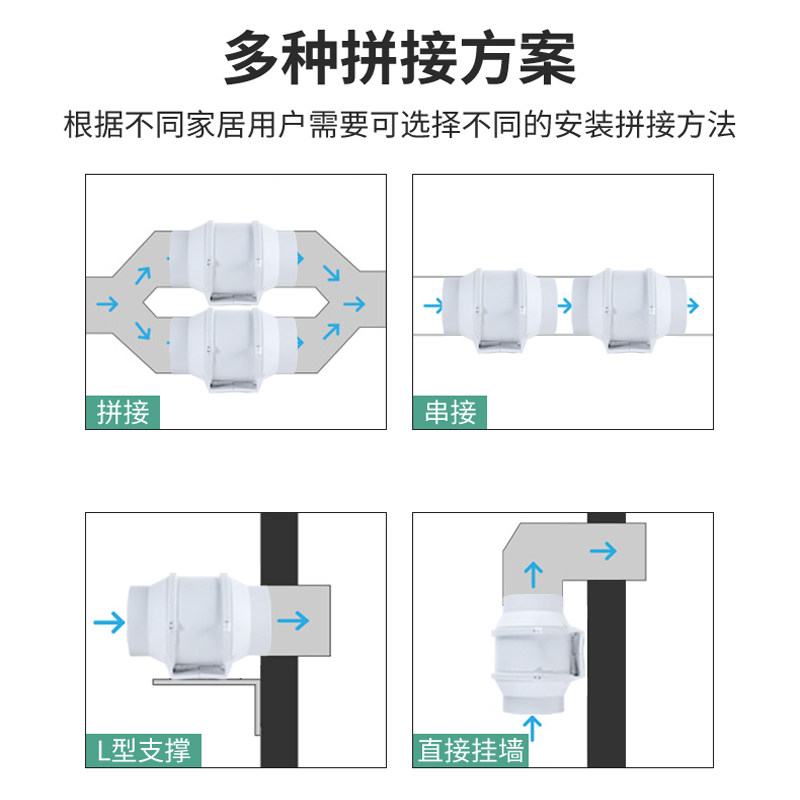 多种拼接方案

根据不同家居用户需要可选择不同的安装拼接方法

拼接

串接

L型支撑

直接挂墙