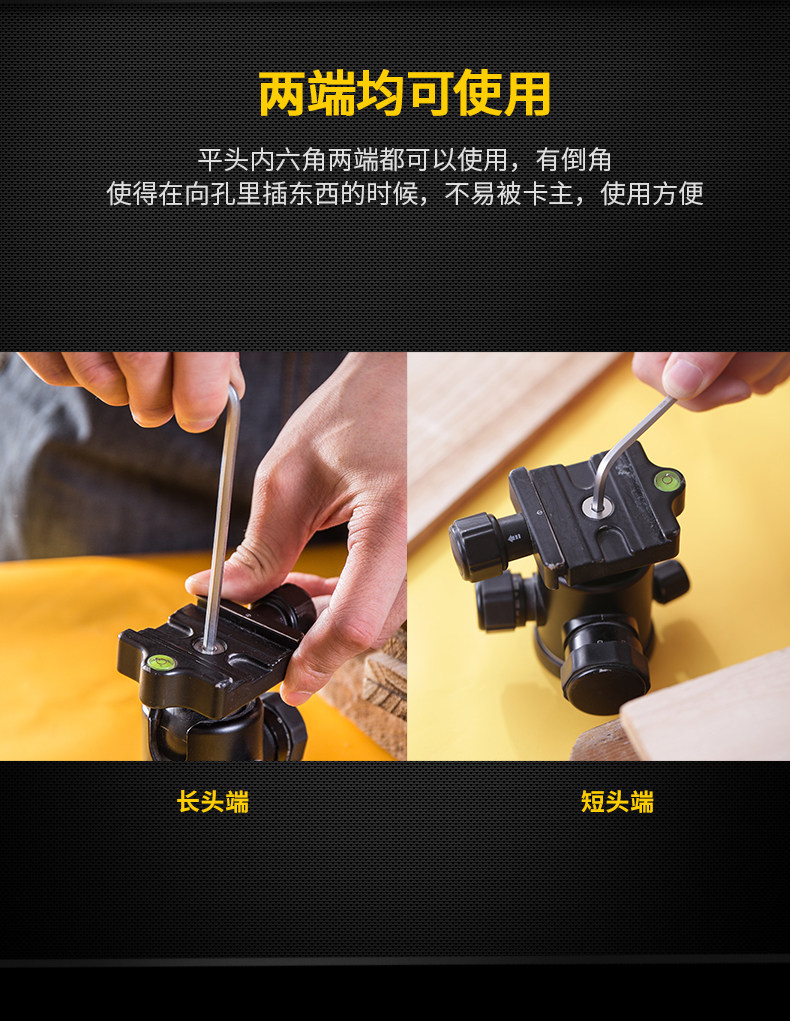 两端均可使用

平头内六角两端都可以使用，有倒角
使得在向孔里插东西的时候，不易被卡主，使用方便

长头端

短头端