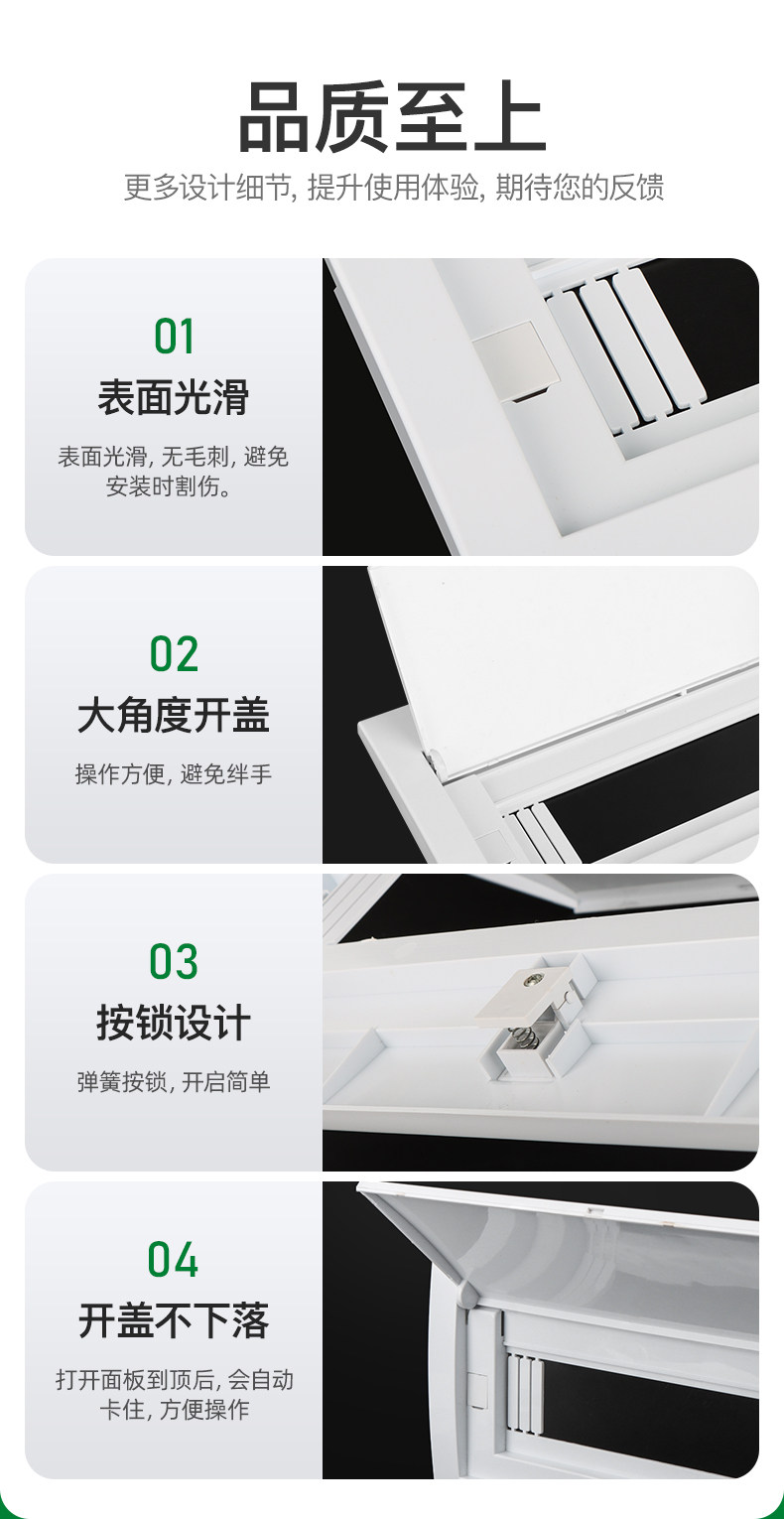 品质至上
更多设计细节, 提升使用体验, 期待您的反馈

01
表面光滑
表面光滑, 无毛刺, 避免安装时割伤。

02
大角度开盖
操作方便, 避免绊手

03
按锁设计
弹簧按锁, 开启简单

04
开盖不下落
打开面板到顶后, 会自动卡住, 方便操作