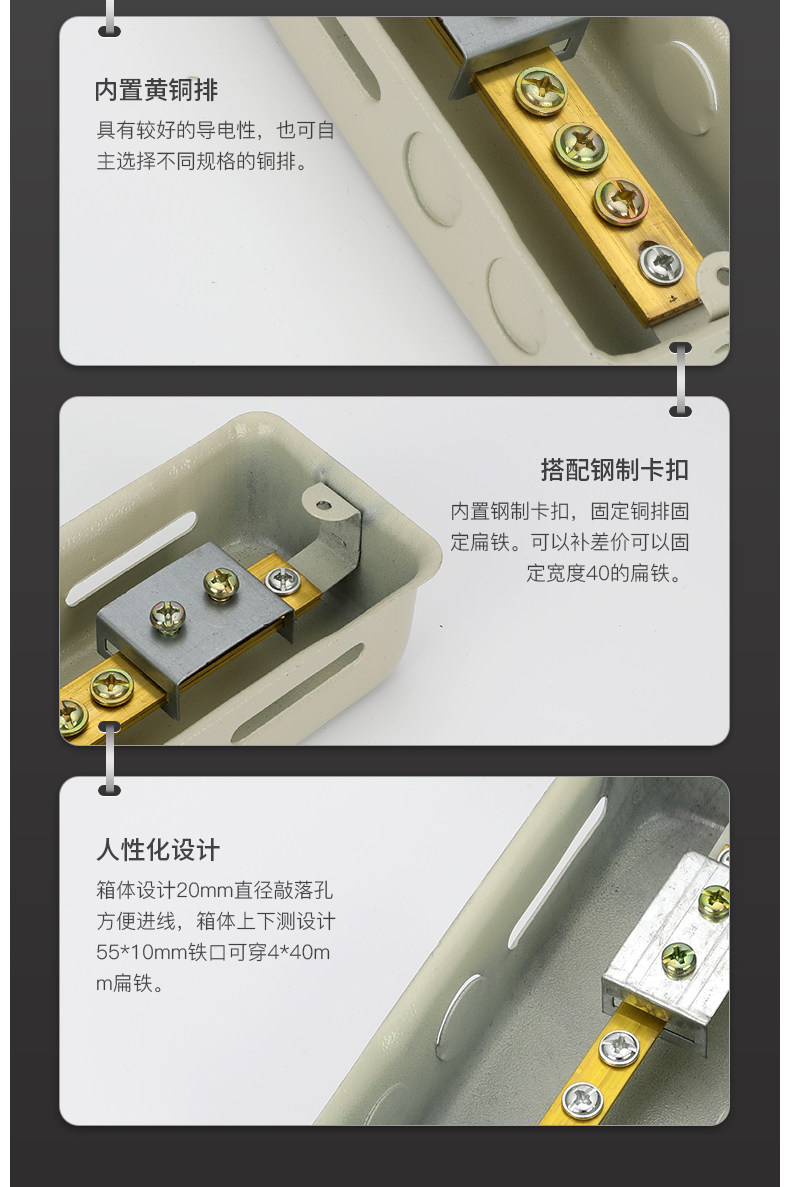 内置黄铜排

具有较好的导电性，也可自主选择不同规格的铜排。

搭配钢制卡扣

内置钢制卡扣，固定铜排固定扁铁。可以补差价可以固定宽度40的扁铁。

人性化设计

箱体设计20mm直径敲落孔方便进线，箱体上下测设计55*10mm铁口可穿4*40mm扁铁。