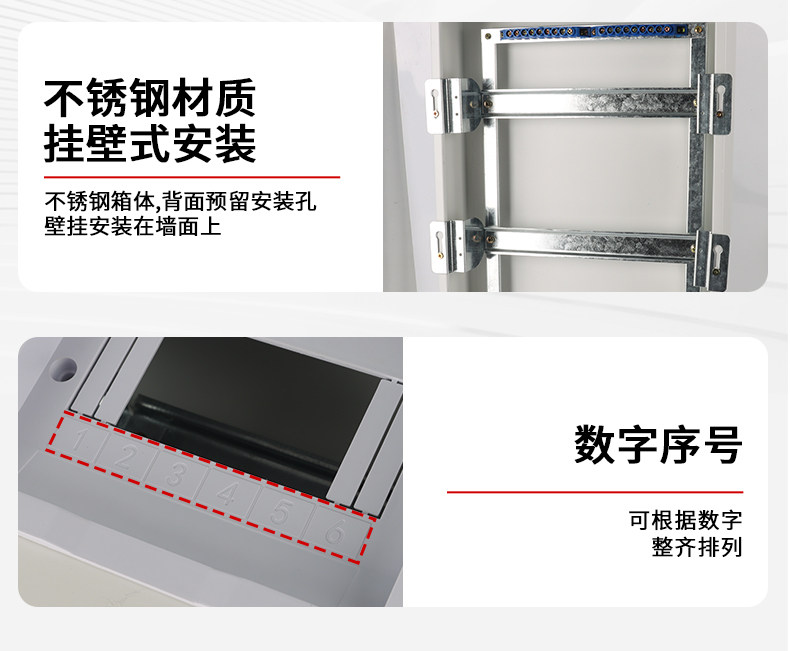 不锈钢材质
挂壁式安装

不锈钢箱体,背面预留安装孔
壁挂安装在墙面上

1 2 3 4 5 6

数字序号

可根据数字
整齐排列