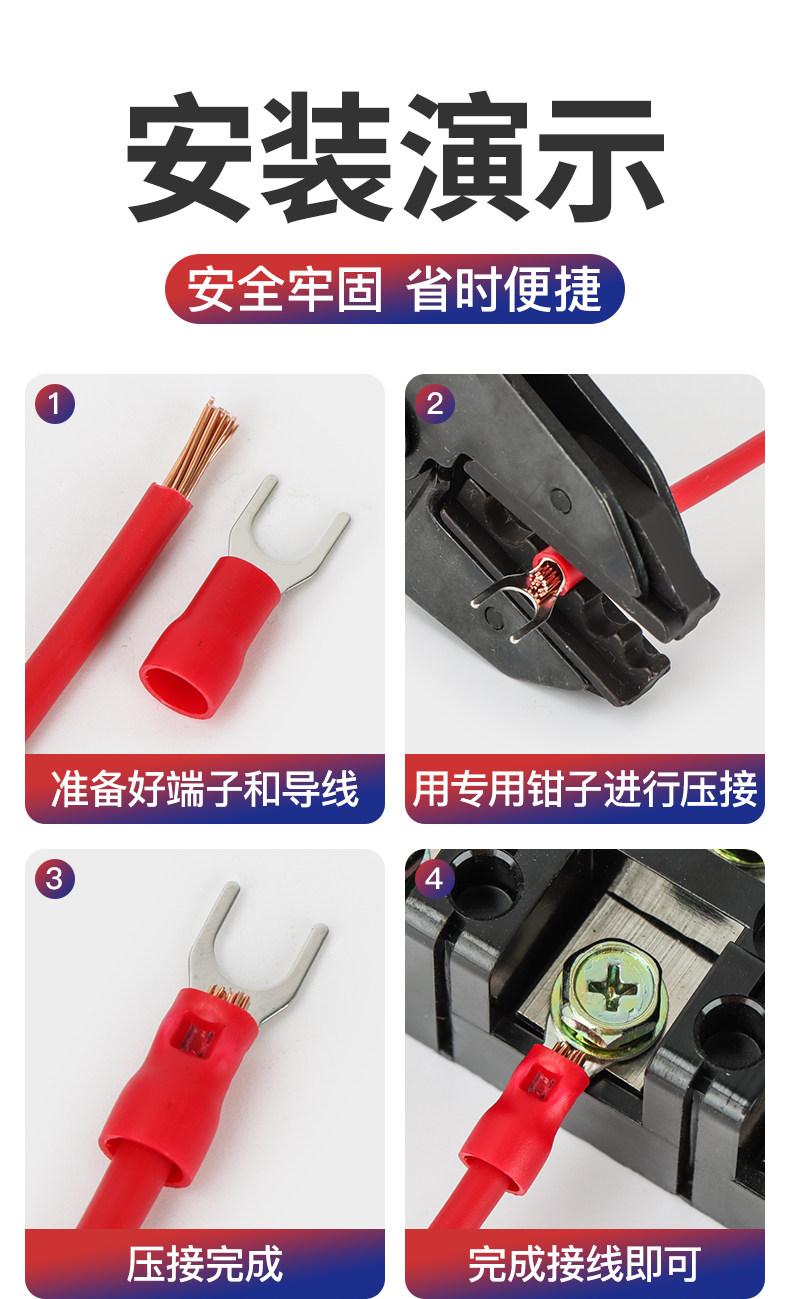 安装演示

安全牢固 省时便捷

1

准备好端子和导线

2

用专用钳子进行压接

3

压接完成

4

完成接线即可