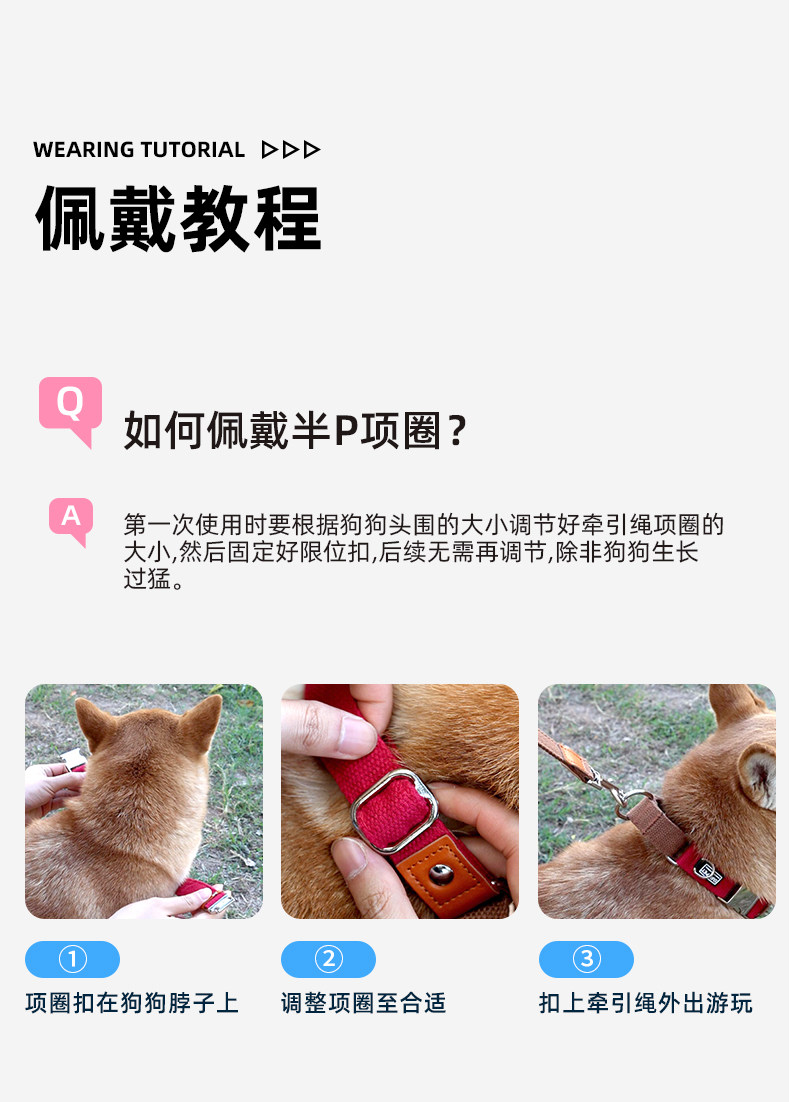 WEARING TUTORIAL ▷▷▷

佩戴教程

Q

如何佩戴半P项圈？

A

第一次使用时要根据狗狗头围的大小调节好牵引绳项圈的大小,然后固定好限位扣,后续无需再调节,除非狗狗生长过猛。

①

项圈扣在狗狗脖子上

②

调整项圈至合适

③

扣上牵引绳外出游玩