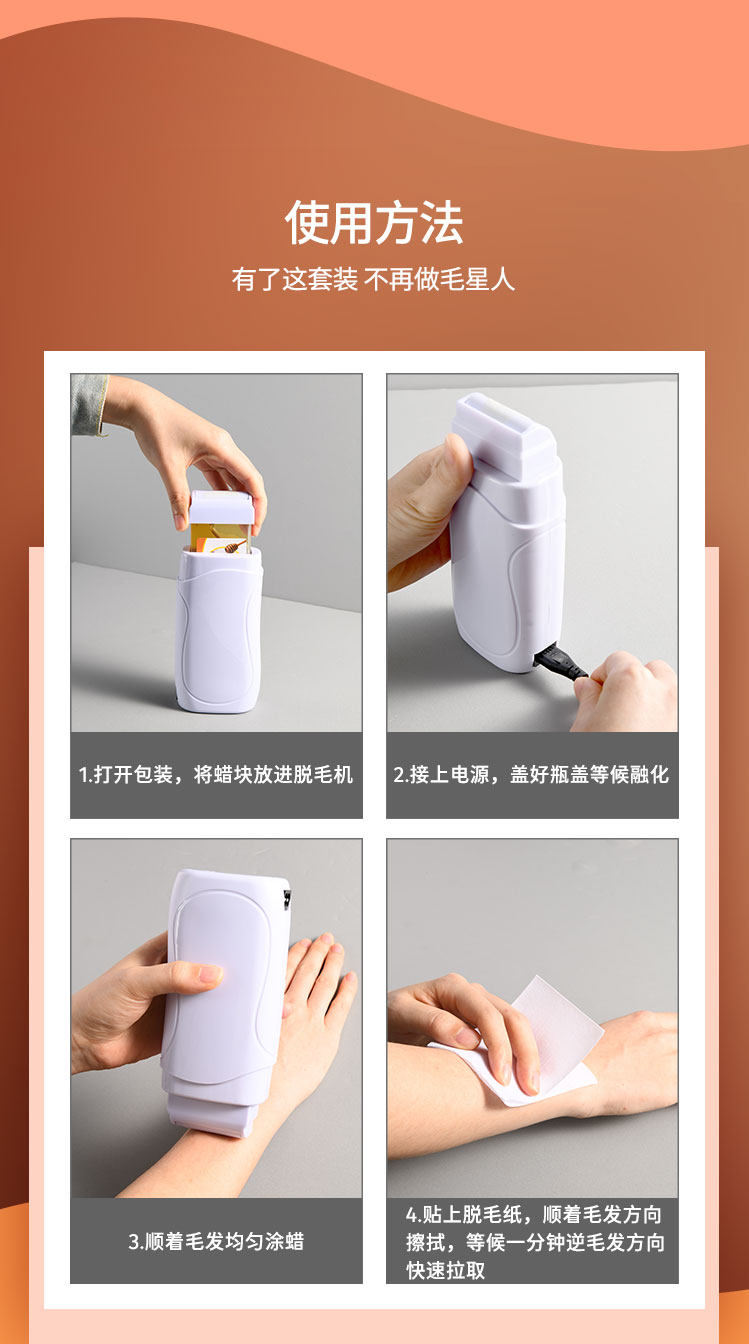 使用方法
有了这套装 不再做毛星人

1.打开包装，将蜡块放进脱毛机

2.接上电源，盖好瓶盖等候融化

3.顺着毛发均匀涂蜡

4.贴上脱毛纸，顺着毛发方向擦拭，等候一分钟逆毛发方向快速拉取