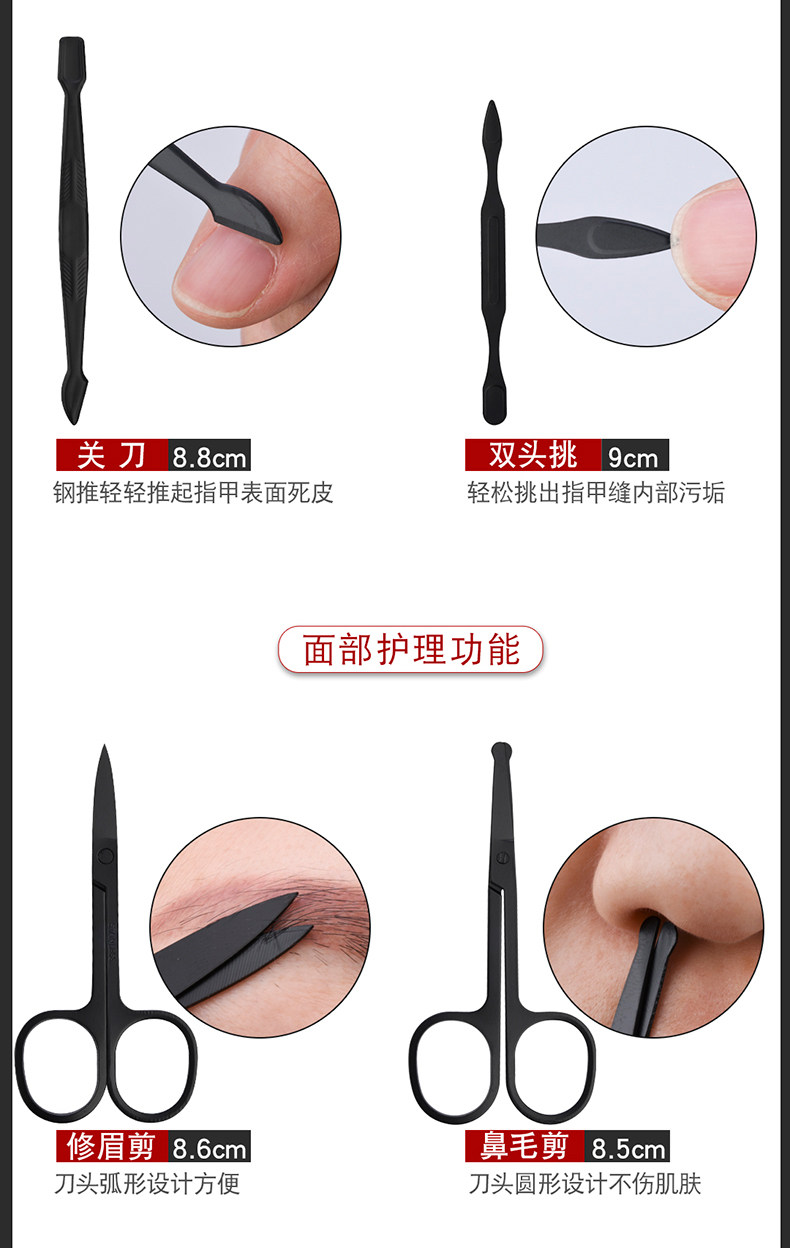 关 刀 8.8cm
钢推轻轻推起指甲表面死皮

双头挑 9cm
轻松挑出指甲缝内部污垢

面部护理功能

修眉剪 8.6cm
刀头弧形设计方便

鼻毛剪 8.5cm
刀头圆形设计不伤肌肤