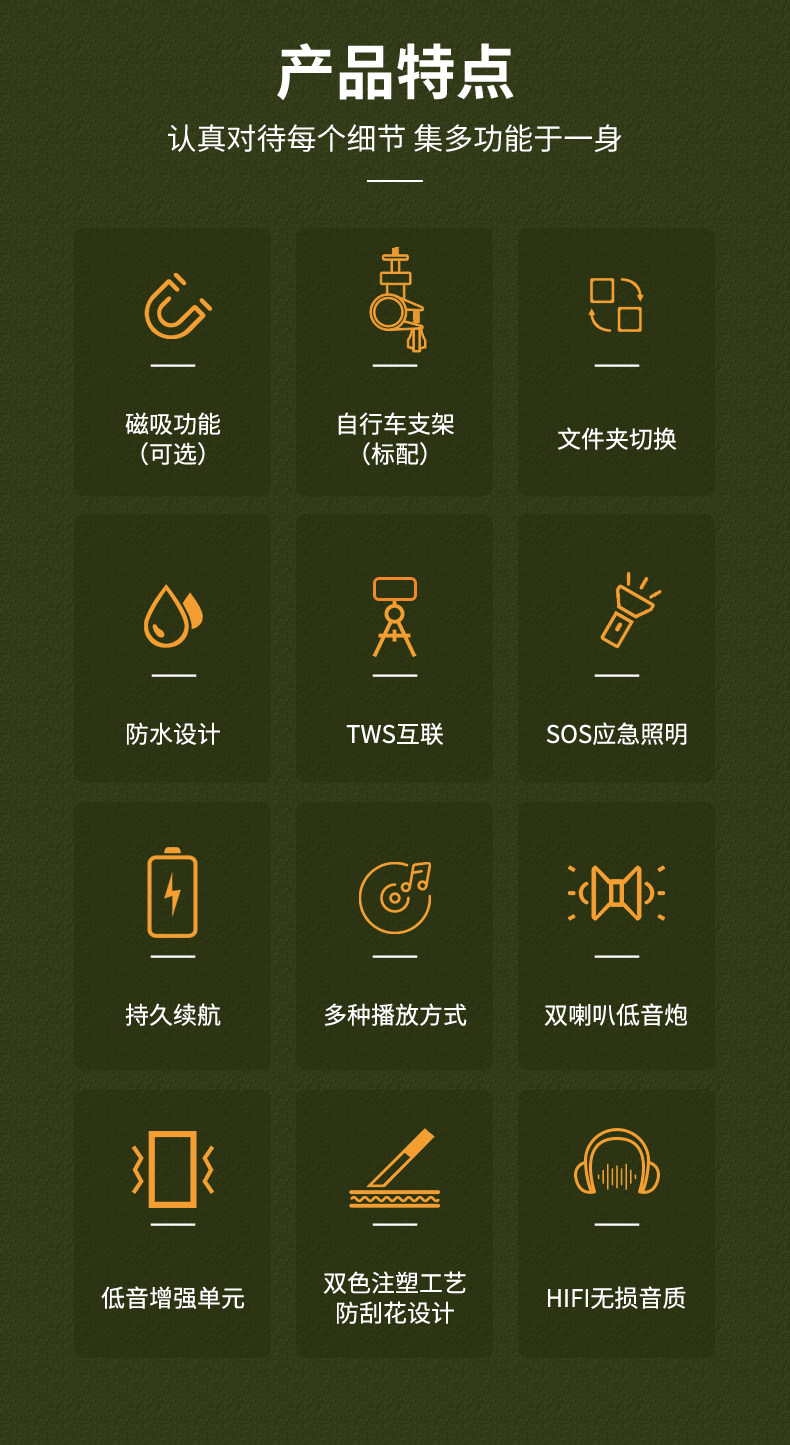 产品特点

认真对待每个细节 集多功能于一身

磁吸功能
（可选）

自行车支架
（标配）

文件夹切换

防水设计

TWS互联

SOS应急照明

持久续航

多种播放方式

双喇叭低音炮

低音增强单元

双色注塑工艺
防刮花设计

HIFI无损音质