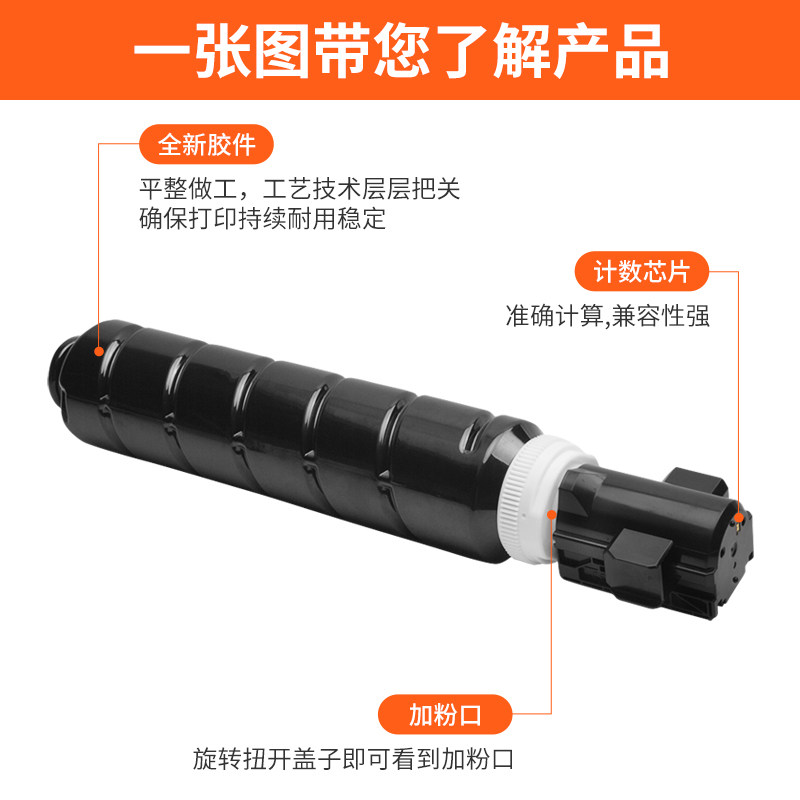 一张图带您了解产品

全新胶件

平整做工，工艺技术层层把关
确保打印持续耐用稳定

计数芯片

准确计算,兼容性强

加粉口

旋转扭开盖子即可看到加粉口