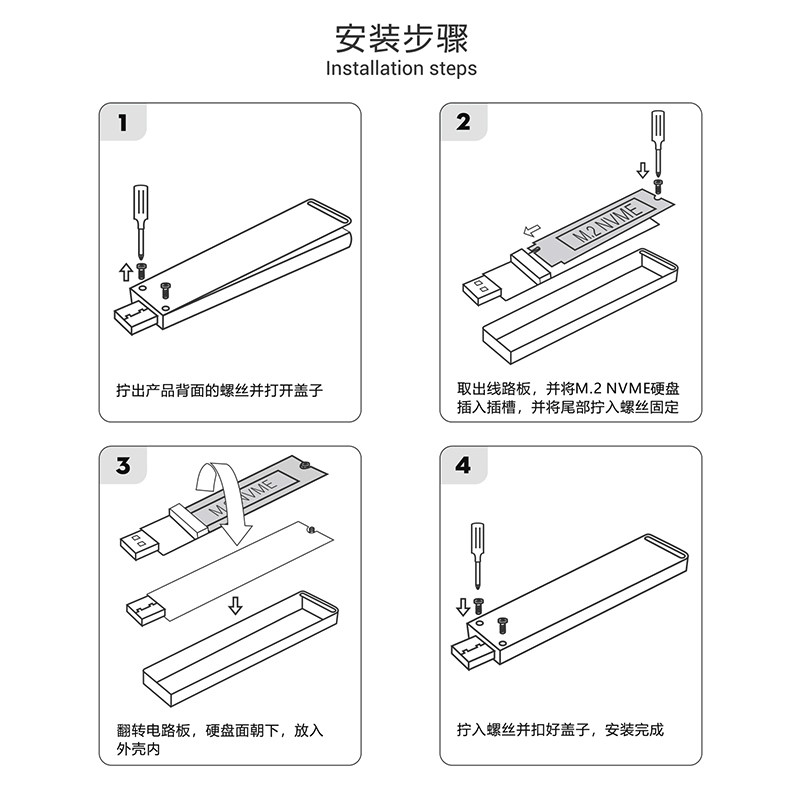 安装步骤
Installation steps

1

拧出产品背面的螺丝并打开盖子

2

M.2 NVME

取出线路板，并将M.2 NVME硬盘插入插槽，并将尾部拧入螺丝固定

3

M.2 NVME

翻转电路板，硬盘面朝下，放入外壳内

4

拧入螺丝并扣好盖子，安装完成