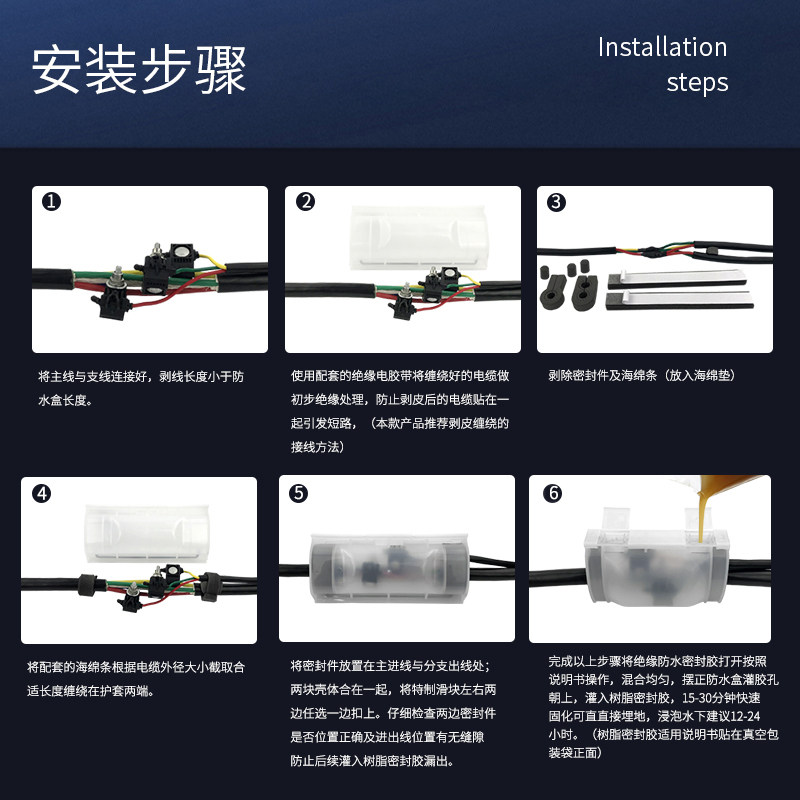 安装步骤

Installation steps

❶

将主线与支线连接好，剥线长度小于防水盒长度。

❷

使用配套的绝缘电胶带将缠绕好的电缆做初步绝缘处理，防止剥皮后的电缆贴在一起引发短路，（本款产品推荐剥皮缠绕的接线方法）

❸

剥除密封件及海绵条（放入海绵垫）

❹

将配套的海绵条根据电缆外径大小截取合适长度缠绕在护套两端。

❺

将密封件放置在主进线与分支出线处；两块壳体合在一起，将特制滑块左右两边任选一边扣上。仔细检查两边密封件是否位置正确及进出线位置有无缝隙防止后续灌入树脂密封胶漏出。

❻

完成以上步骤将绝缘防水密封胶打开按照说明书操作，混合均匀，摆正防水盒灌胶孔朝上，灌入树脂密封胶，15-30分钟快速固化可直直接埋地，浸泡水下建议12-24小时。（树脂密封胶适用说明书贴在真空包装袋正面）