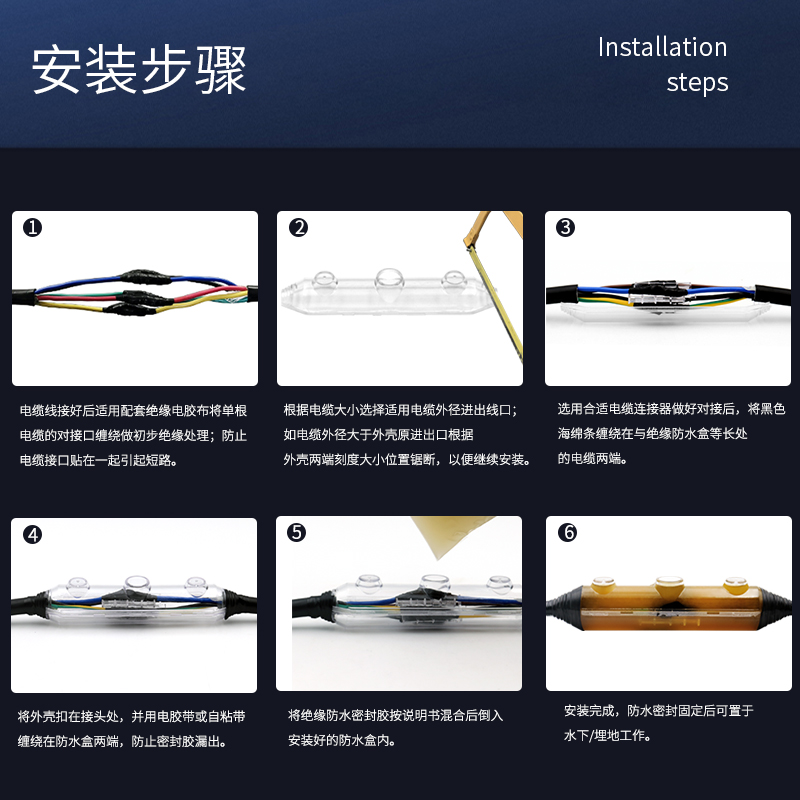 安装步骤

Installation steps

❶

电缆线接好后适用配套绝缘电胶布将单根电缆的对接口缠绕做初步绝缘处理；防止电缆接口贴在一起引起短路。

❷

根据电缆大小选择适用电缆外径进出线口；如电缆外径大于外壳原进出口根据外壳两端刻度大小位置锯断，以便继续安装。

❸

选用合适电缆连接器做好对接后，将黑色海绵条缠绕在与绝缘防水盒等长处的电缆两端。

❹

将外壳扣在接头处，并用电胶带或自粘带缠绕在防水盒两端，防止密封胶漏出。

❺

将绝缘防水密封胶按说明书混合后倒入安装好的防水盒内。

❻

安装完成，防水密封固定后可置于水下/埋地工作。