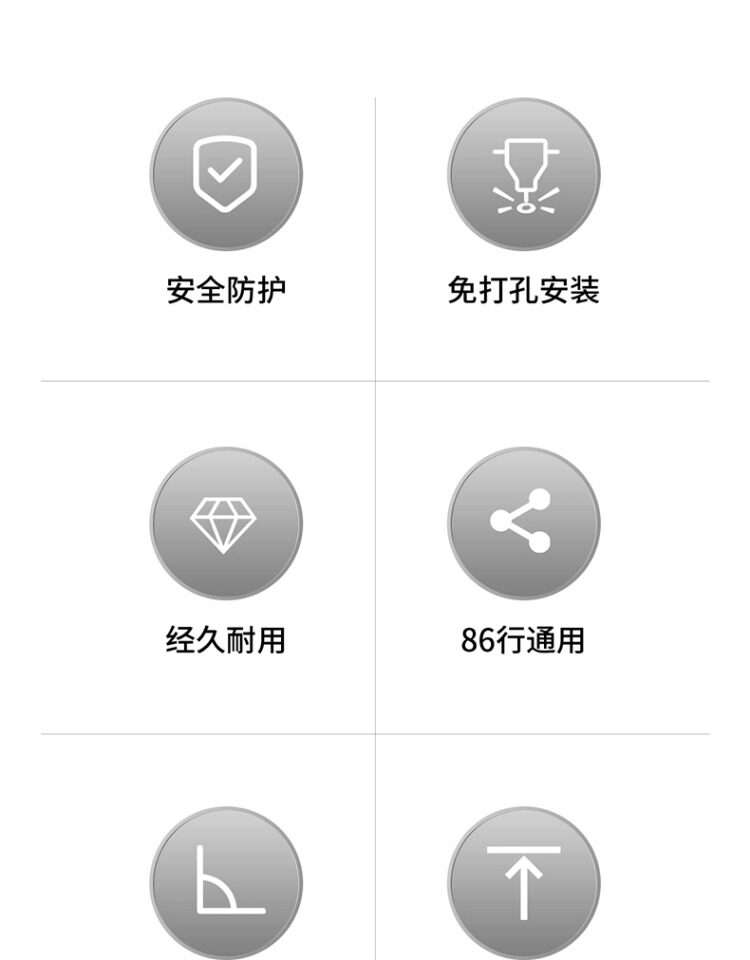 安全防护

免打孔安装

经久耐用

86行通用