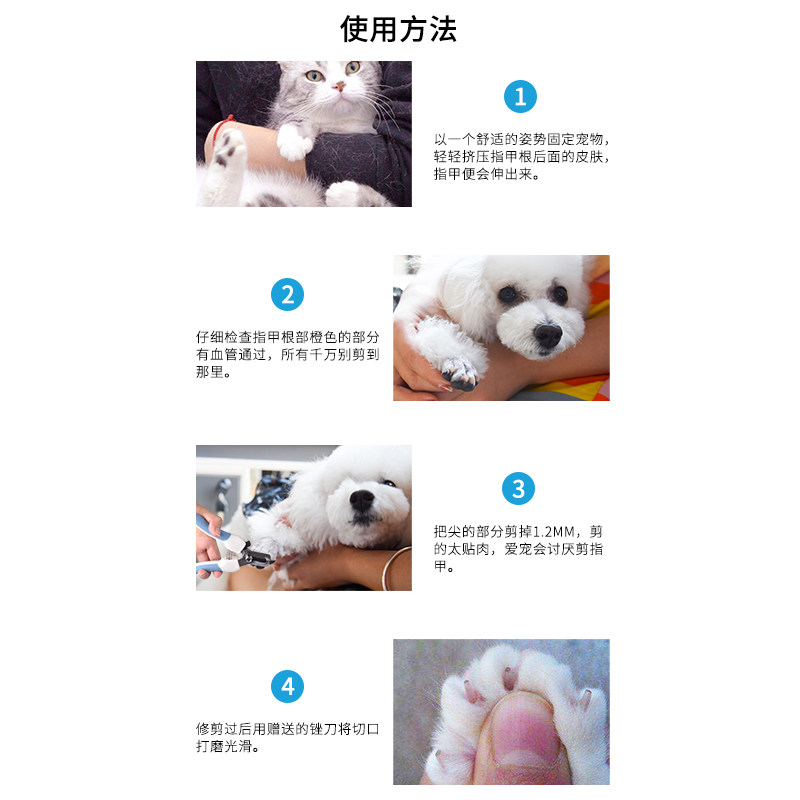 使用方法

1

以一个舒适的姿势固定宠物，轻轻挤压指甲根后面的皮肤，指甲便会伸出来。

2

仔细检查指甲根部橙色的部分有血管通过，所有千万别剪到那里。

3

把尖的部分剪掉1.2MM，剪的太贴肉，爱宠会讨厌剪指甲。

4

修剪过后用赠送的锉刀将切口打磨光滑。