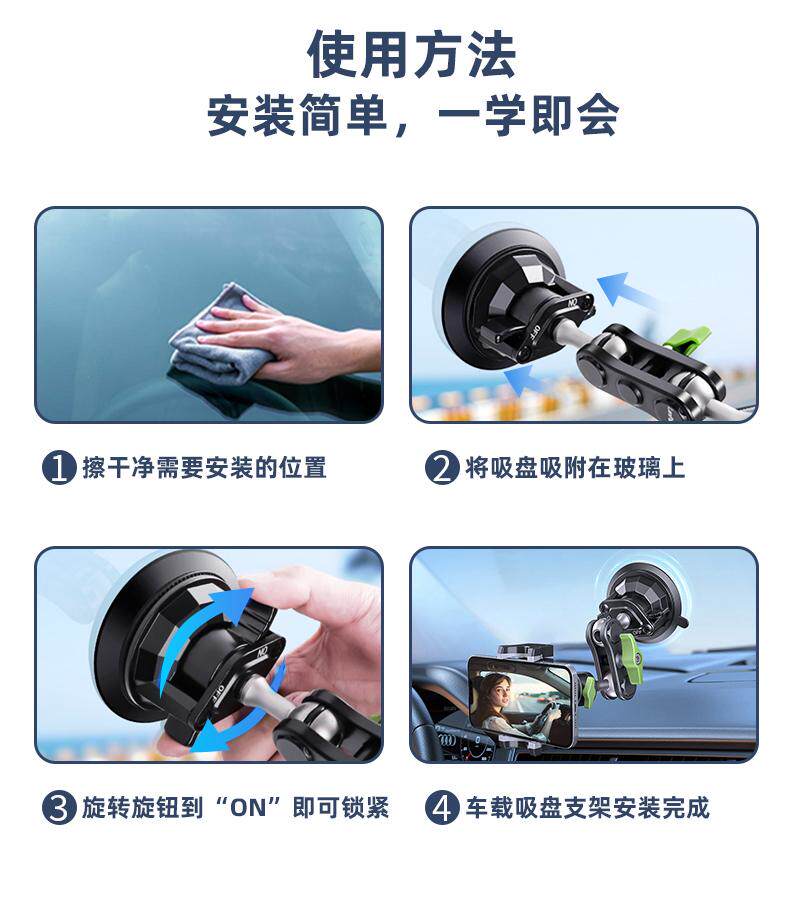 使用方法
安装简单，一学即会

ON
OFF

1 擦干净需要安装的位置

2 将吸盘吸附在玻璃上

ON
OFF

3 旋转旋钮到“ON”即可锁紧

4 车载吸盘支架安装完成